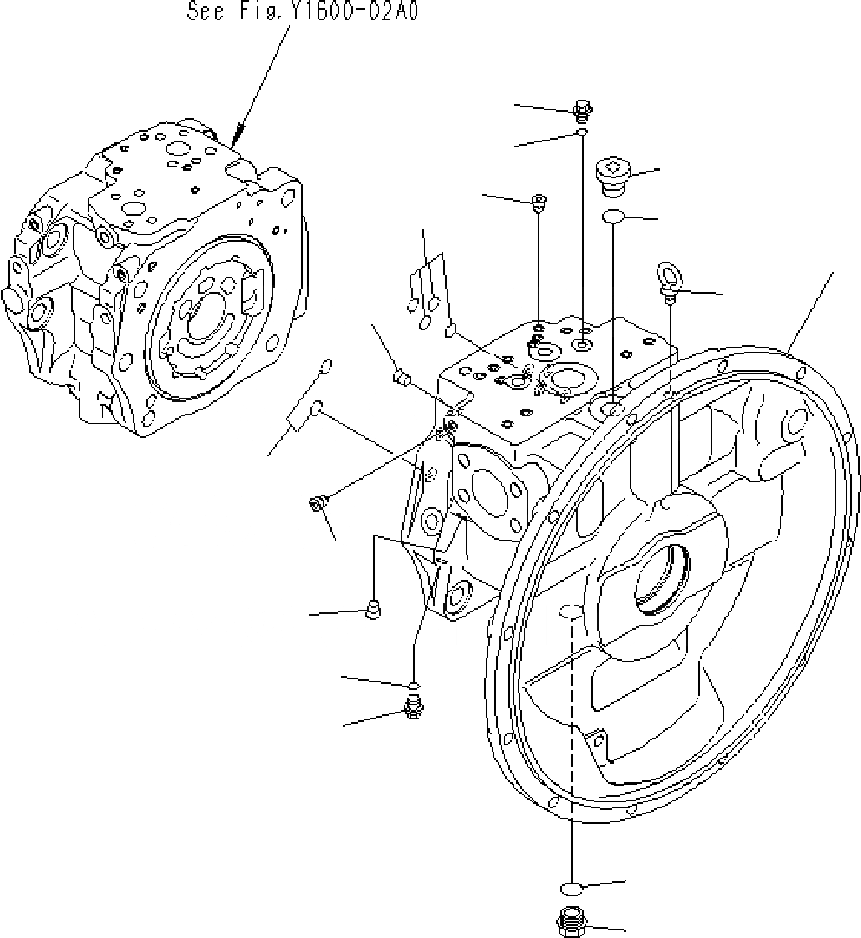 See Fig.Y1600-02A0