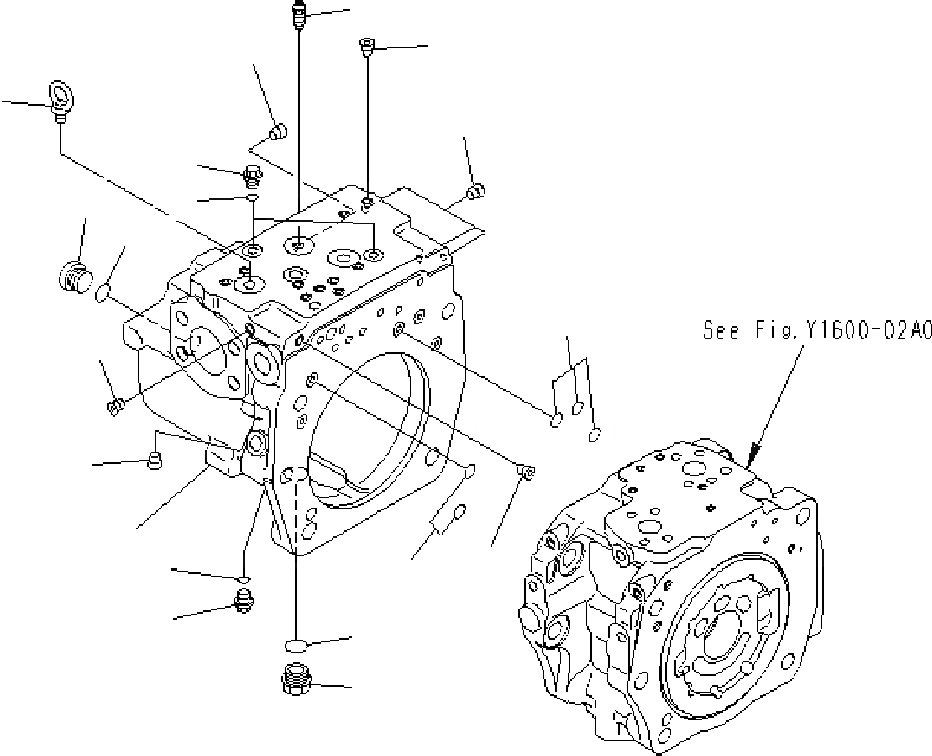 See Fig.Y1600-02A0