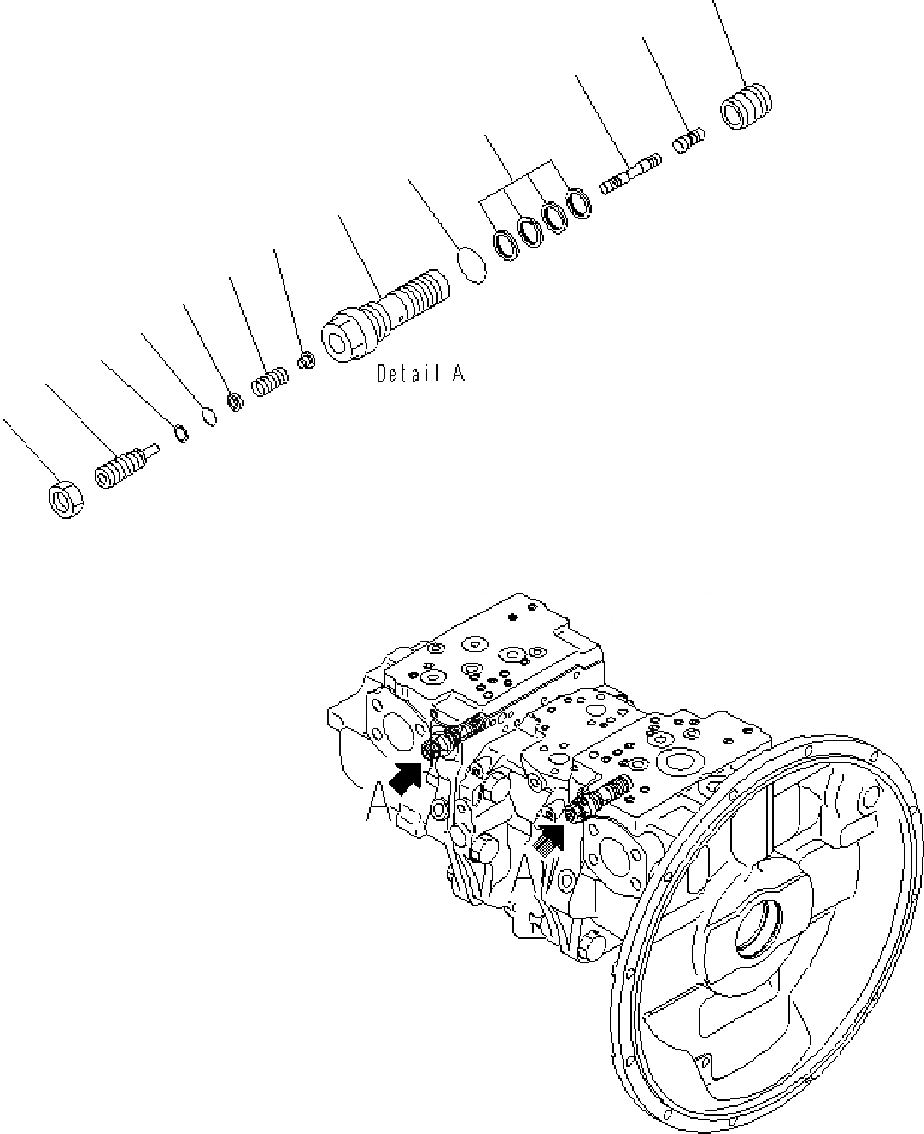 Detail A

A

A