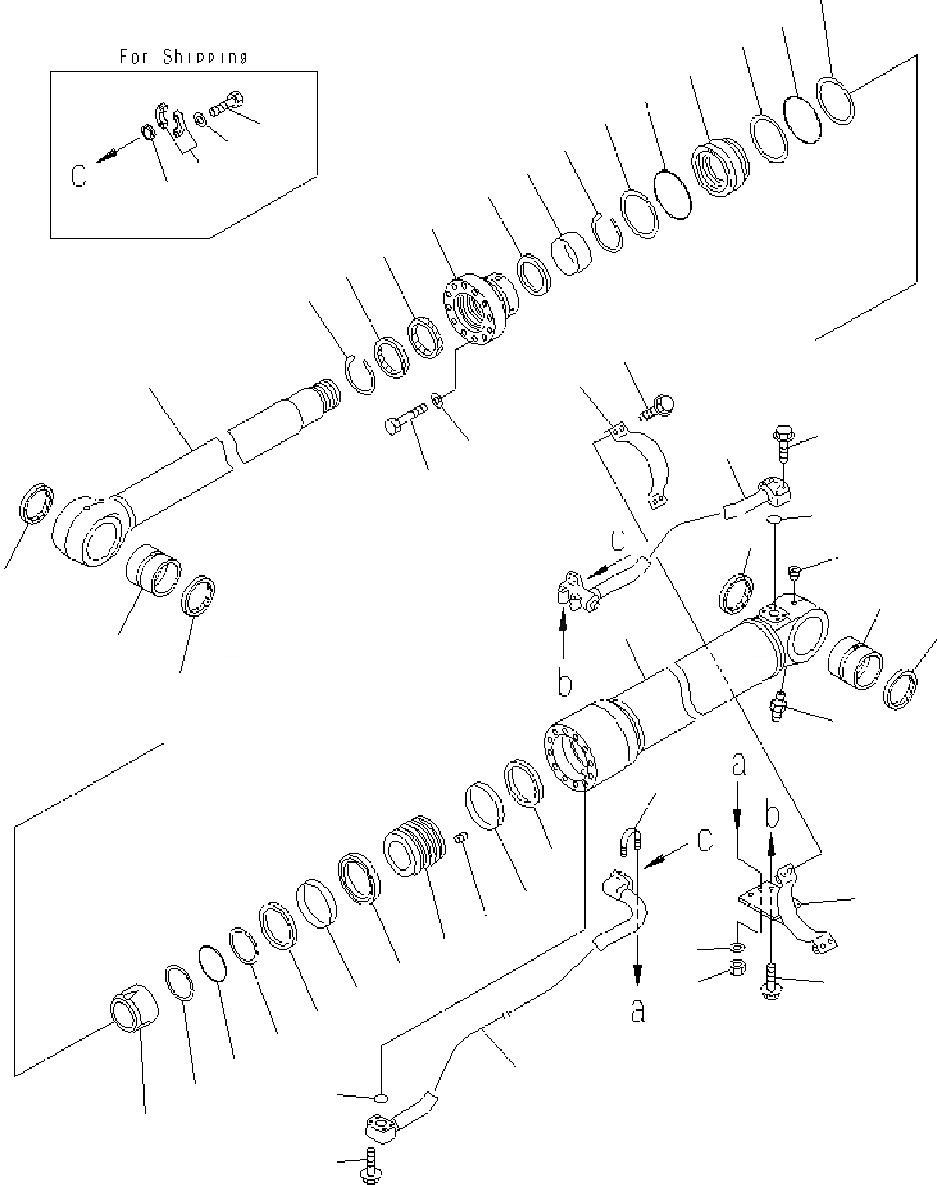 For Shipping

C

C

b

a

b

C

a