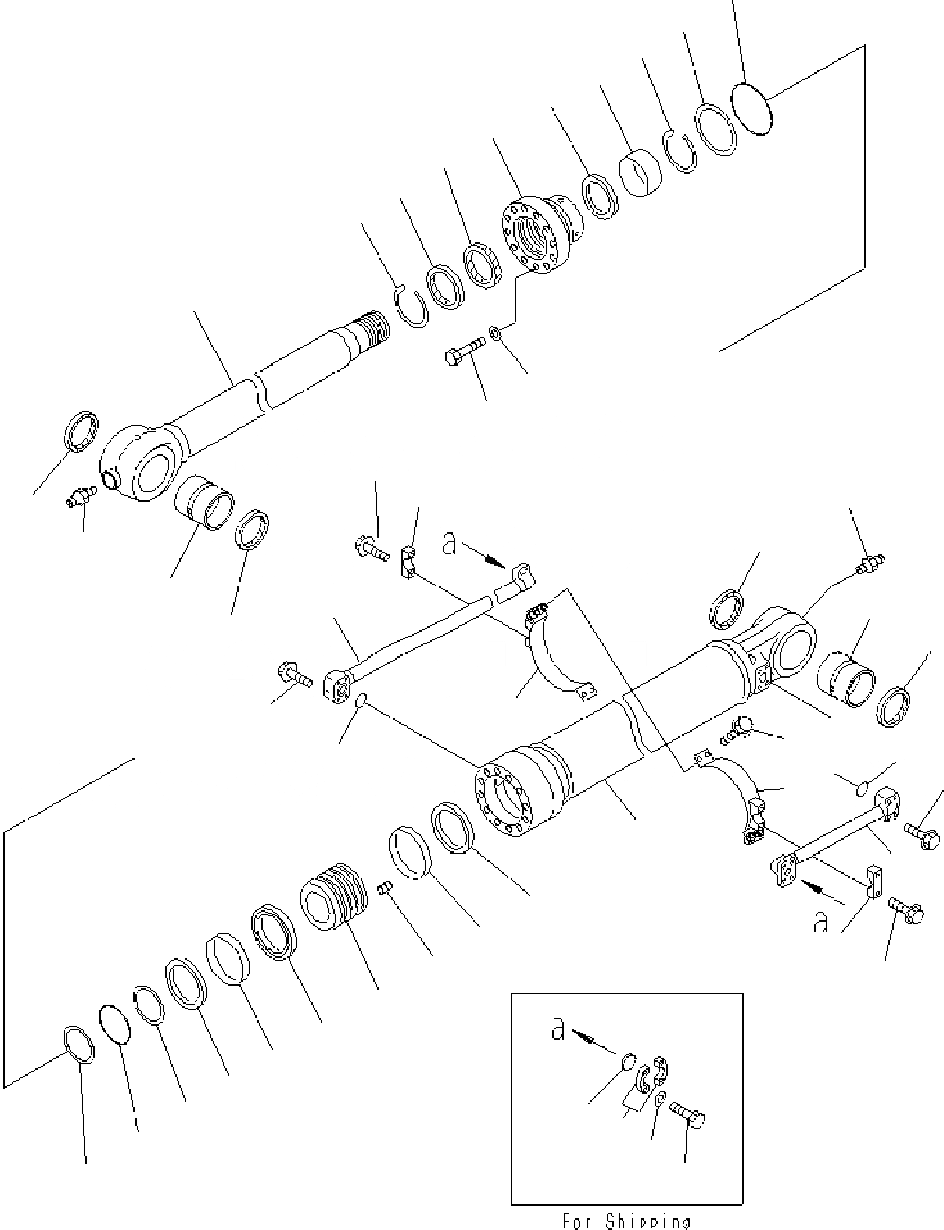 a

a

a

For Shipping