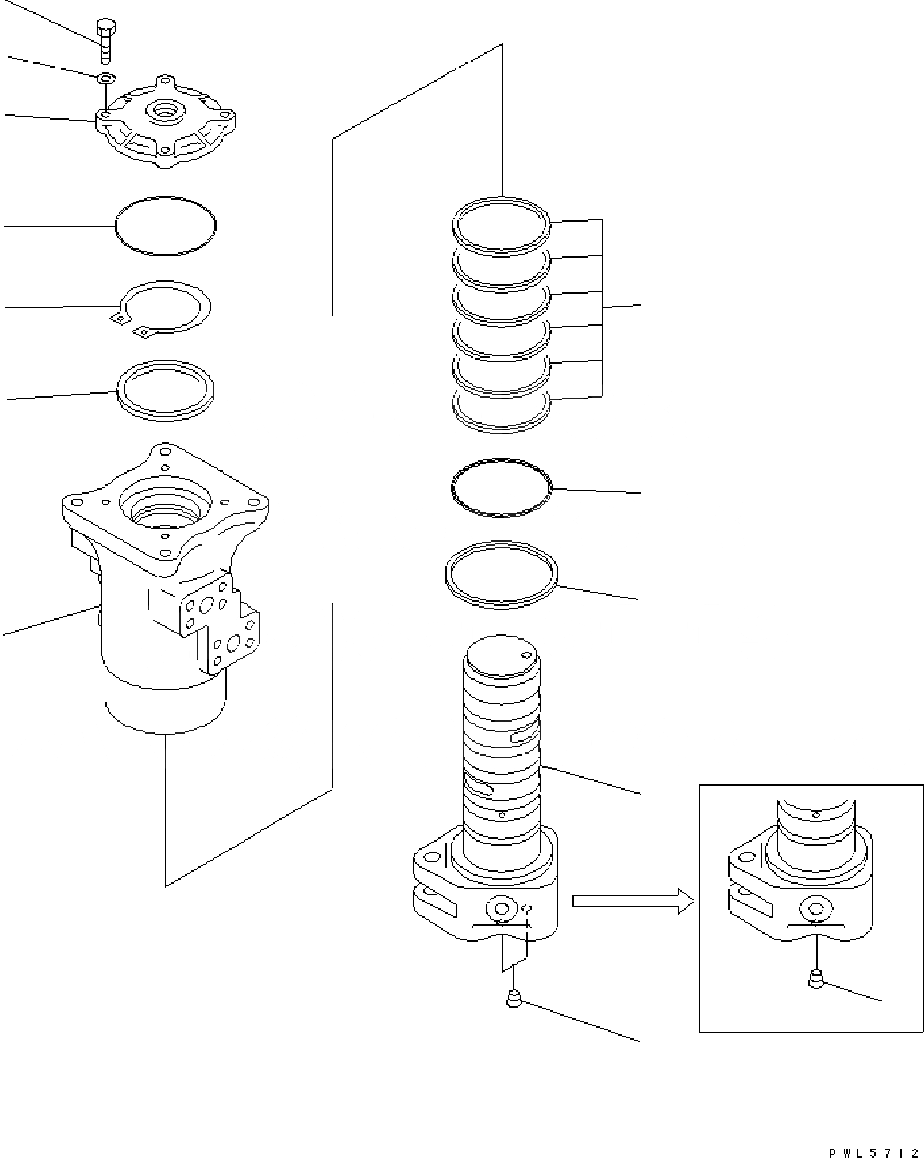 PWL5712