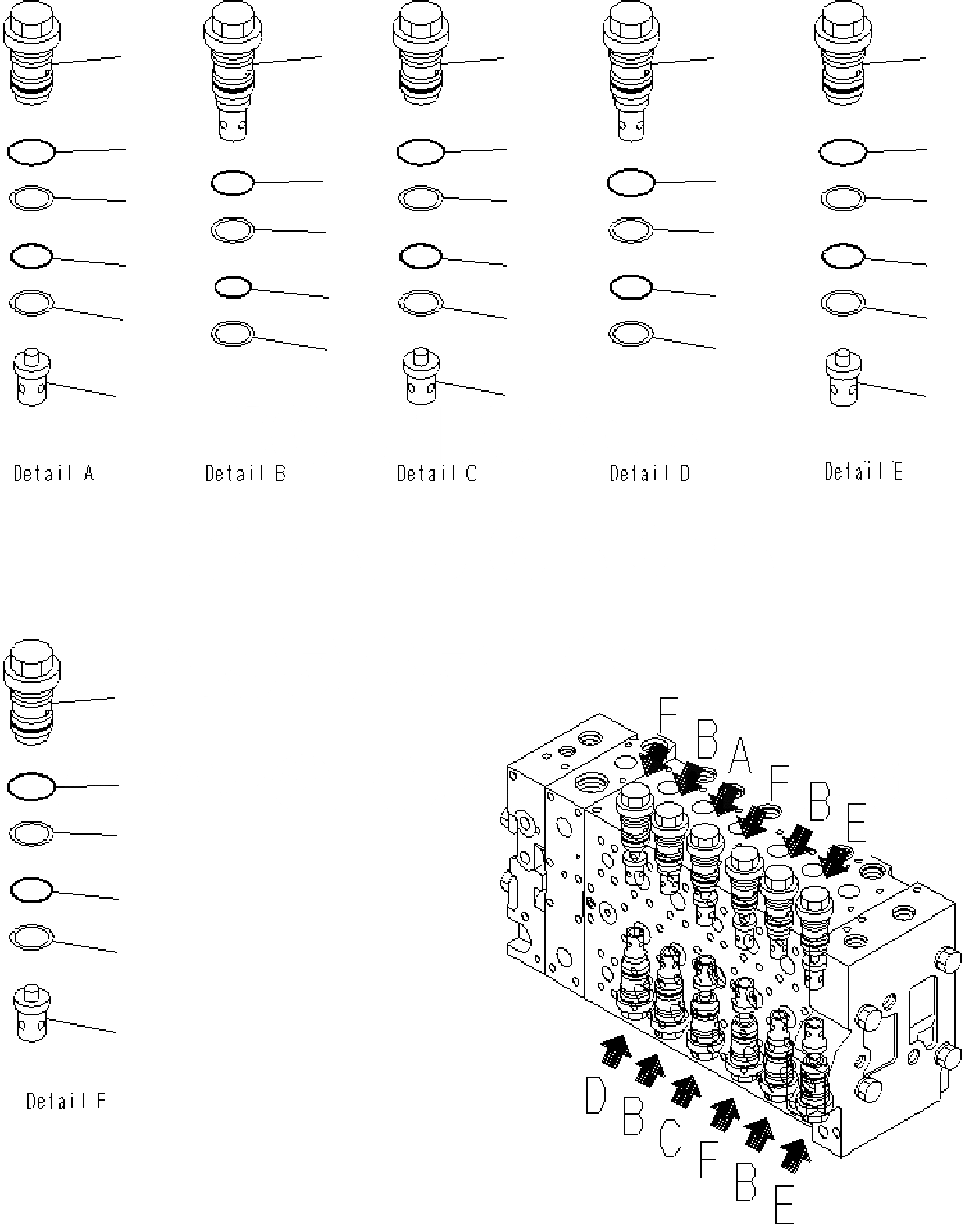 Detail A

Detail B

Detail C

Detail D

Detail E

Detail F

F B A F B E

D B C F B E