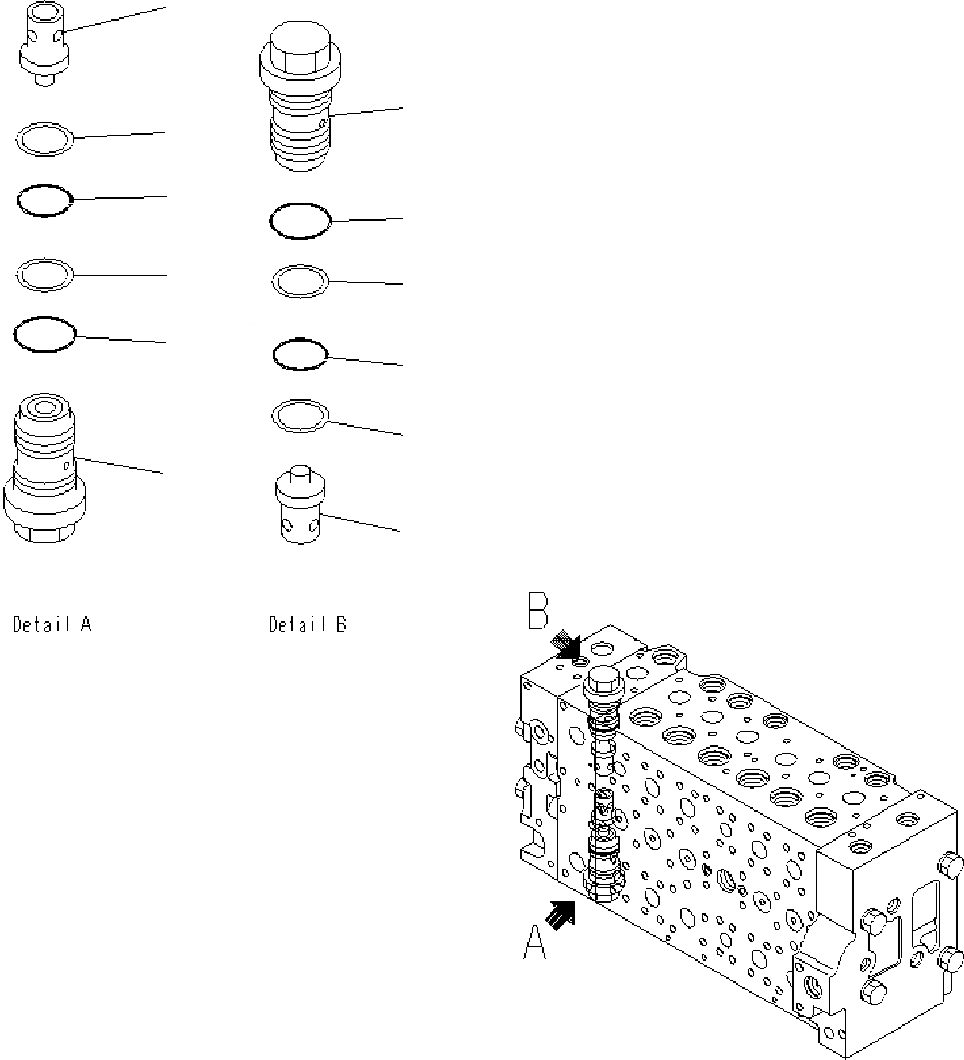 Detail A

Detail B

B

A