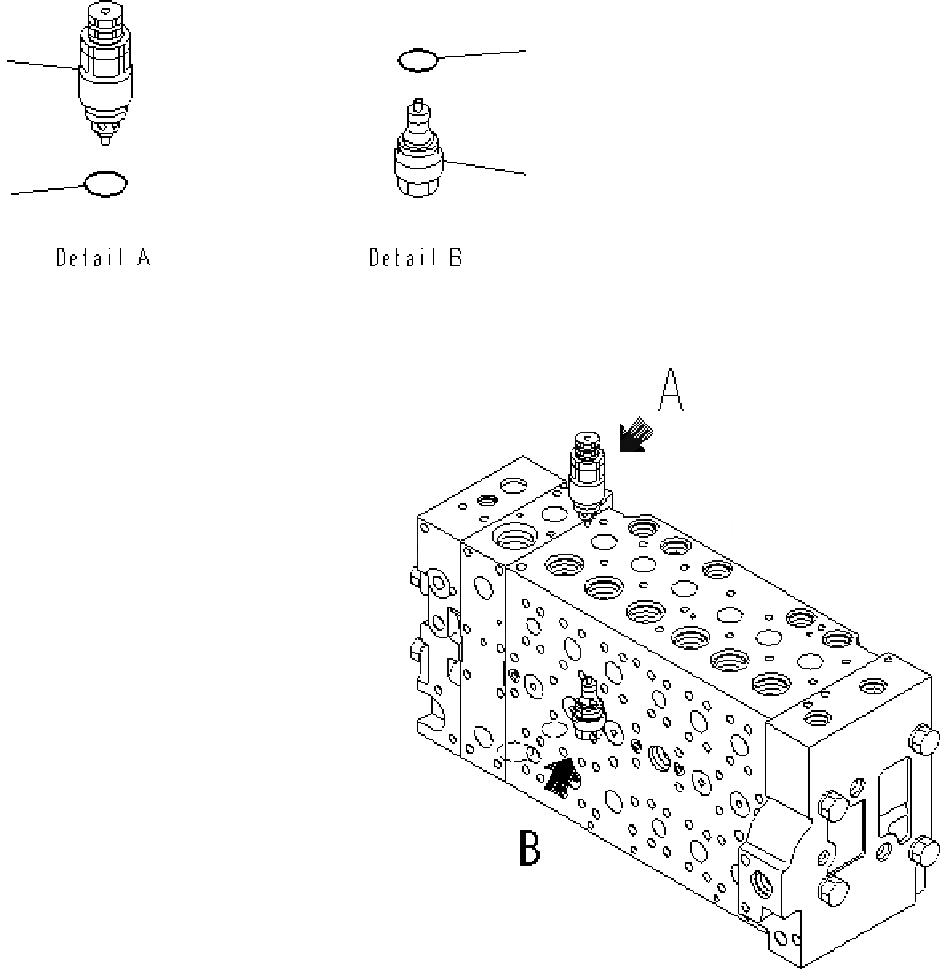 Detail A

Detail B

A

B