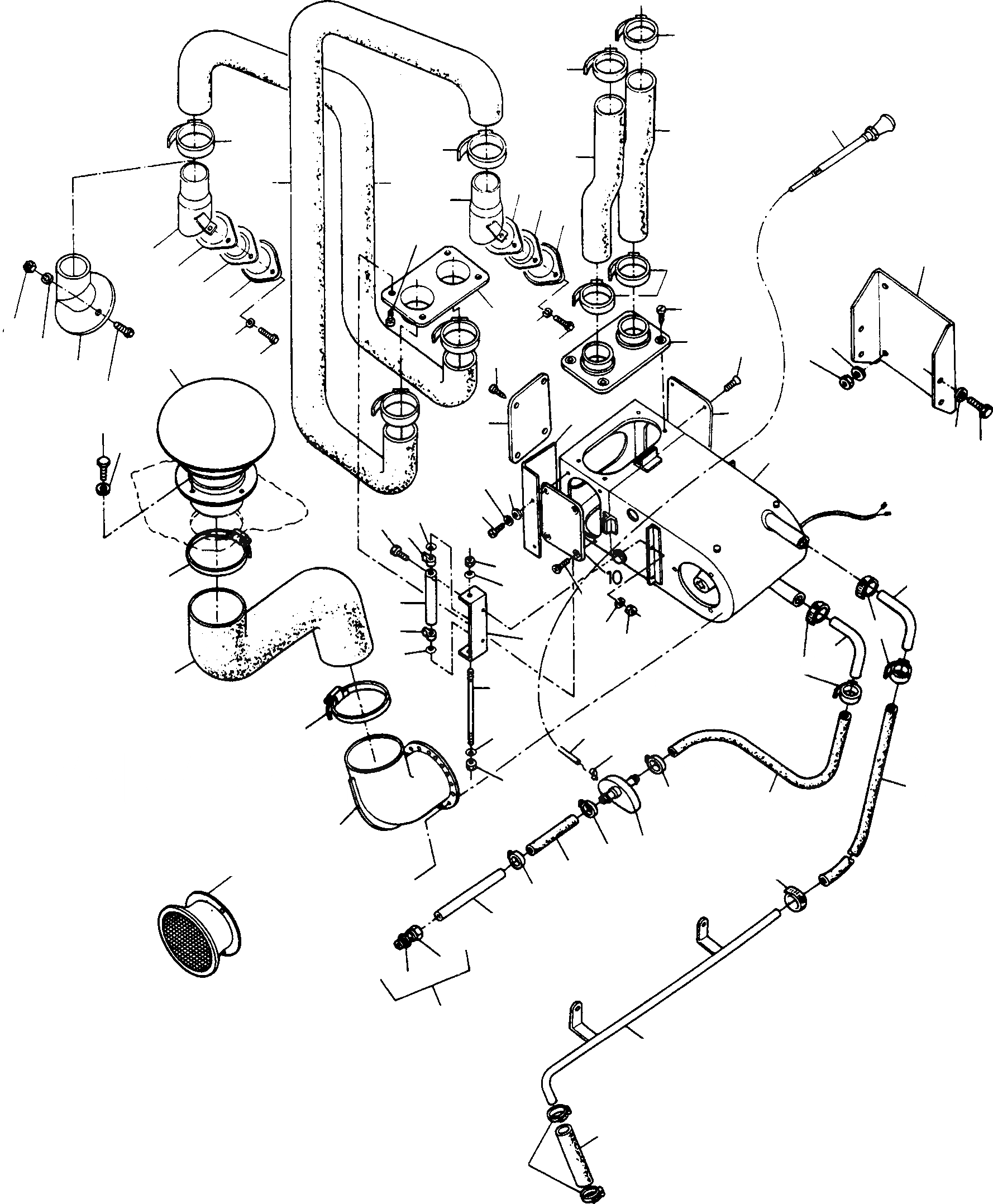 10