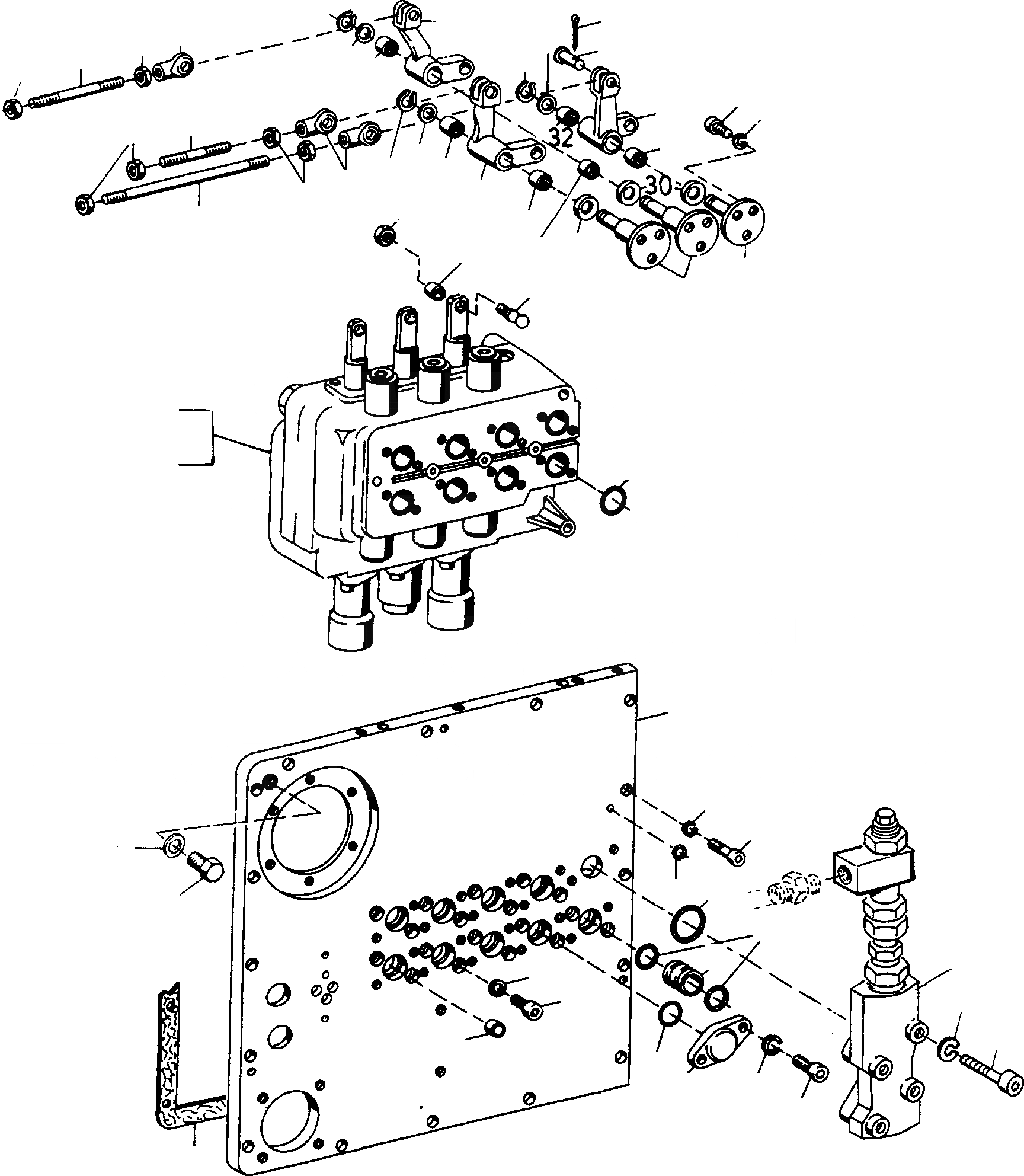 32

30