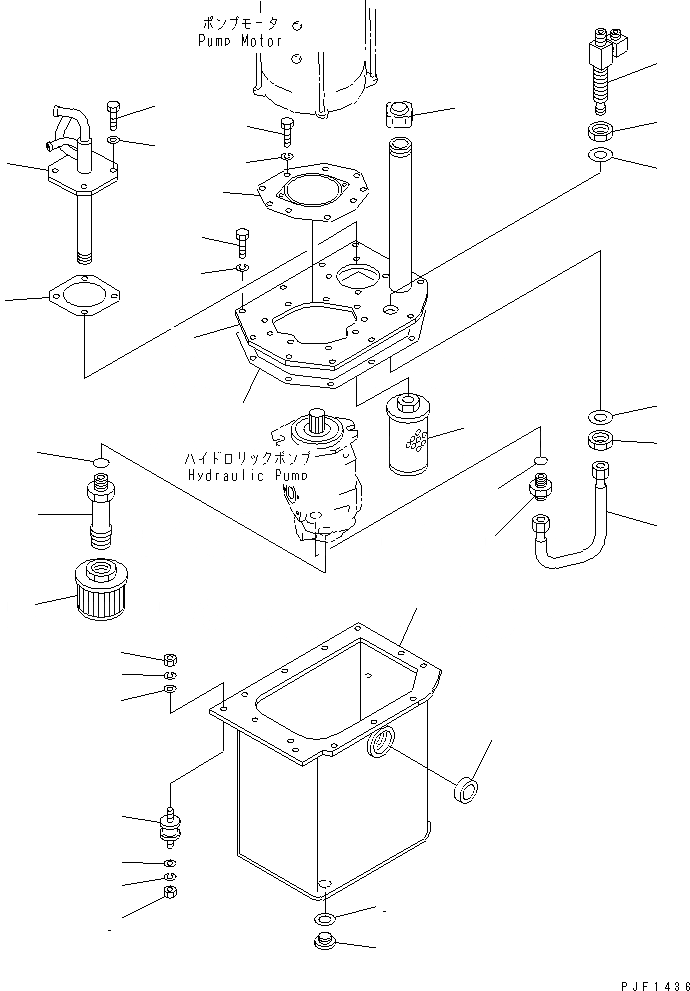 ポンプモータ
Pump Motor

ハイドロリックポンプ
Hydraulic Pump

PJF1436