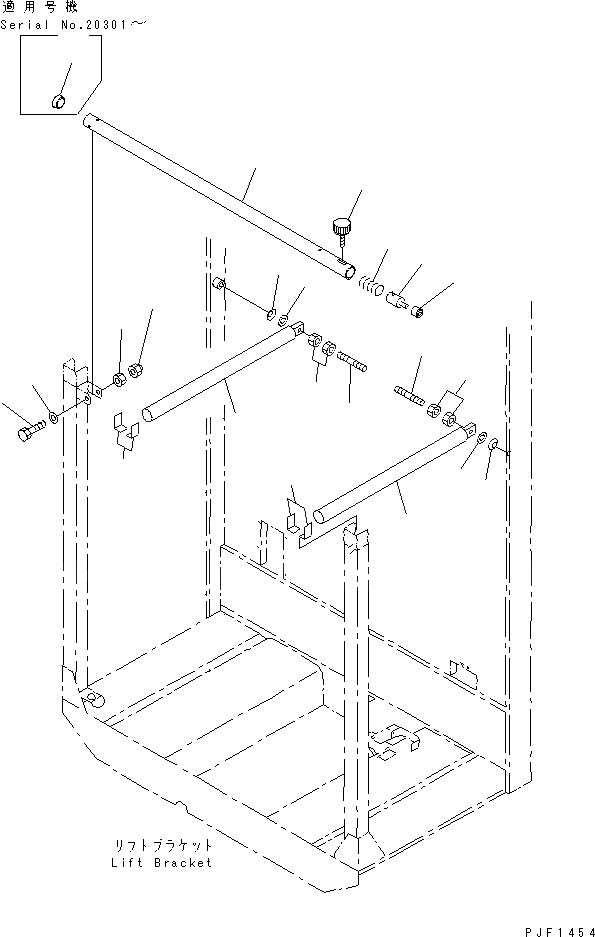 適用号機
Serial No.20301～

リフトブラケット
Lift Bracket

PJF1454