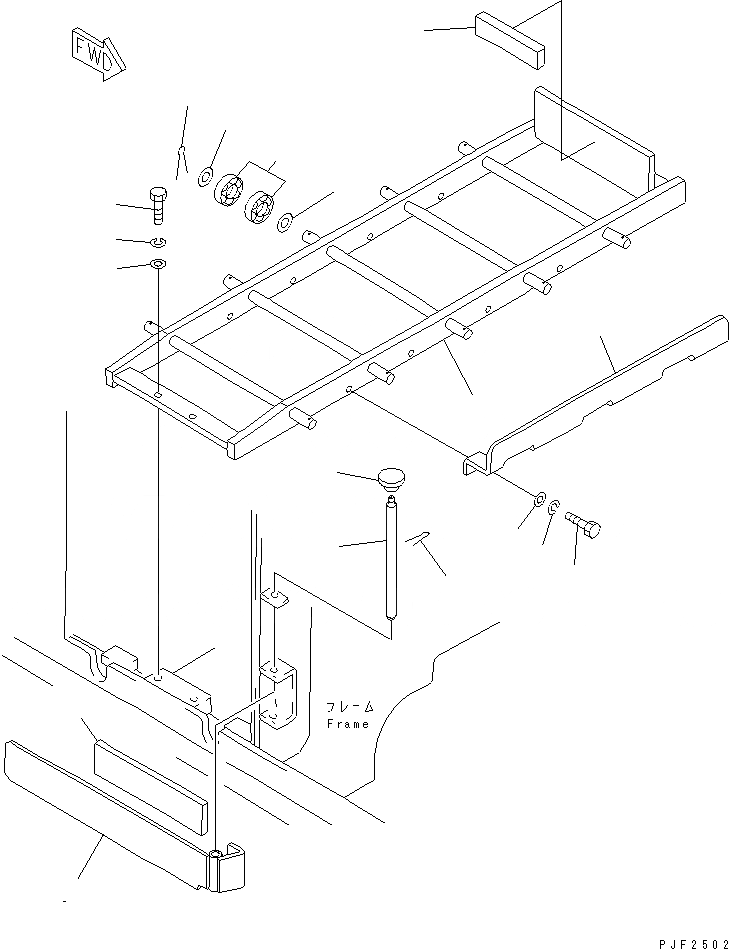 FWD

フレーム
Frame

PJF2502