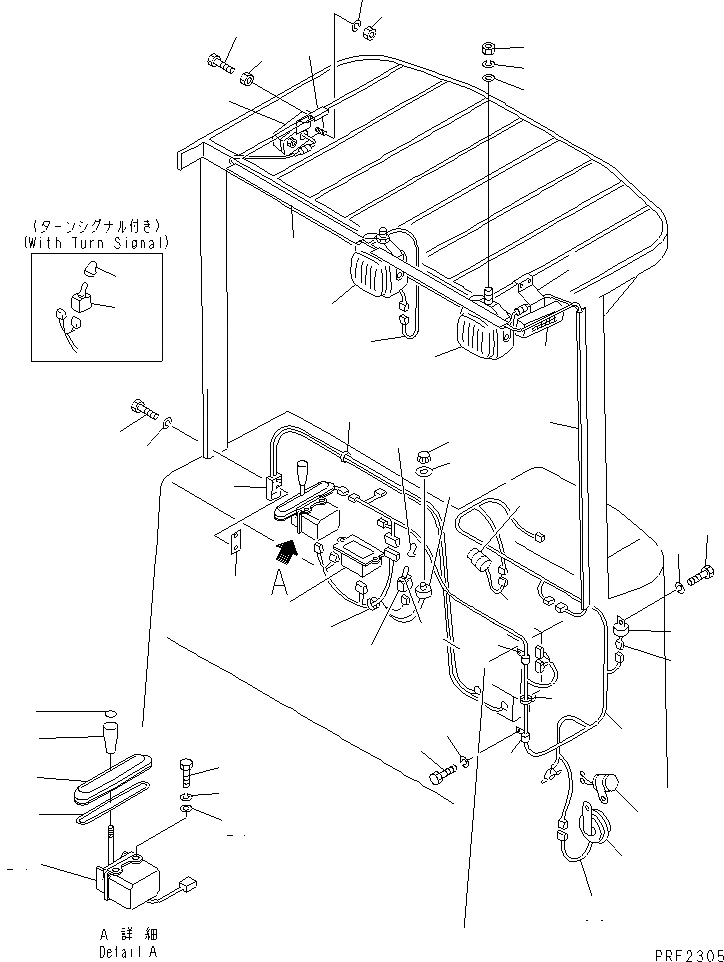 (ターンシグナル付き)
(With Turn Signal)

A

A 詳細
Detail A

PRF2305