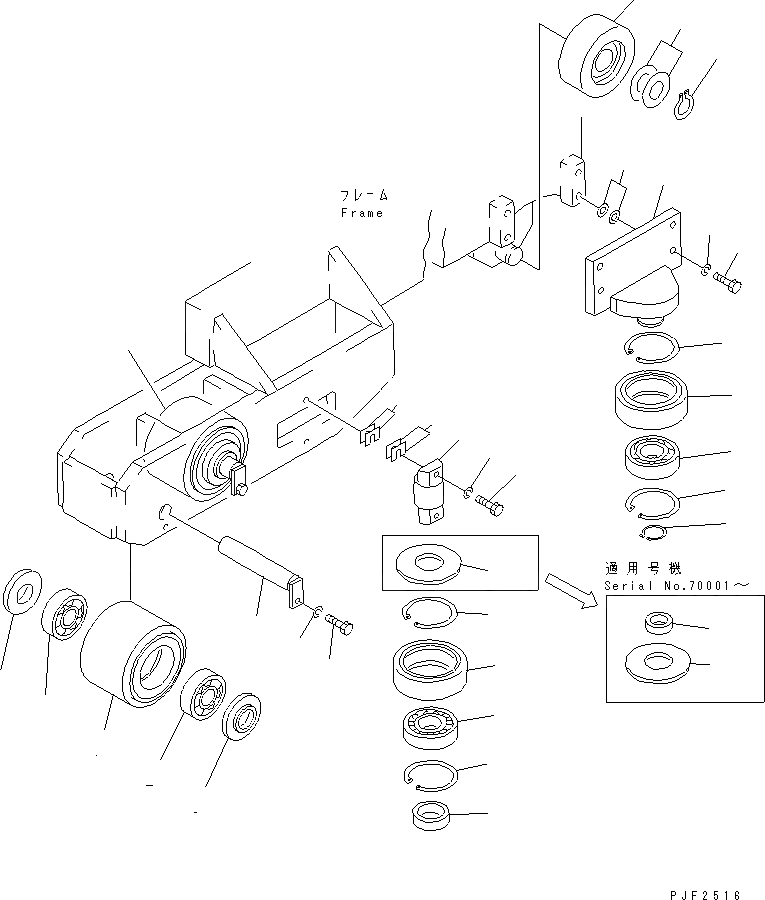 フレーム
Frame

適用号機
Serial No.70001～

PJF2516