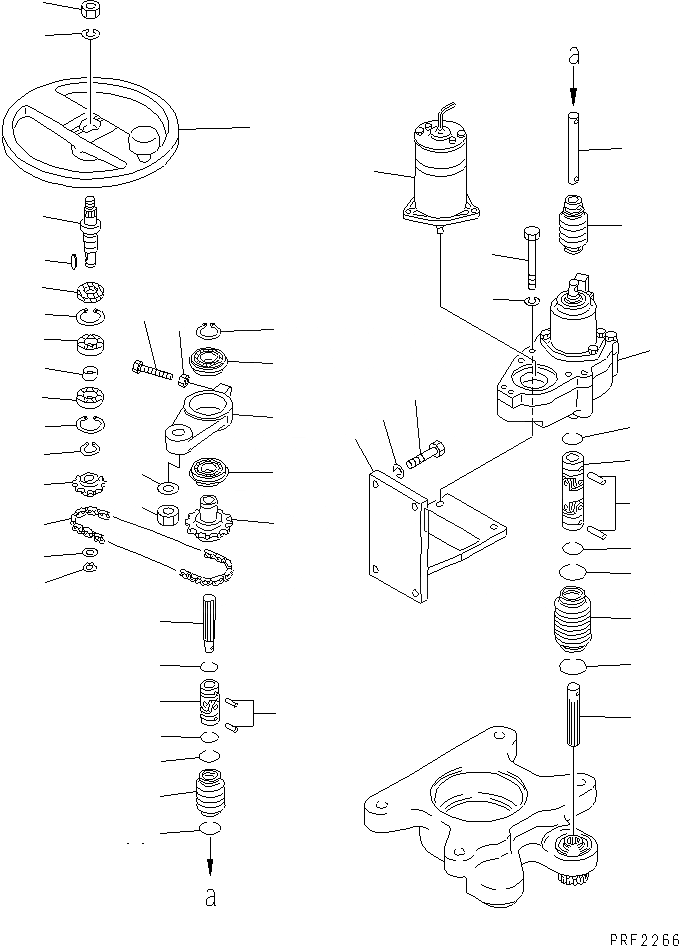 a

a

PRF2266