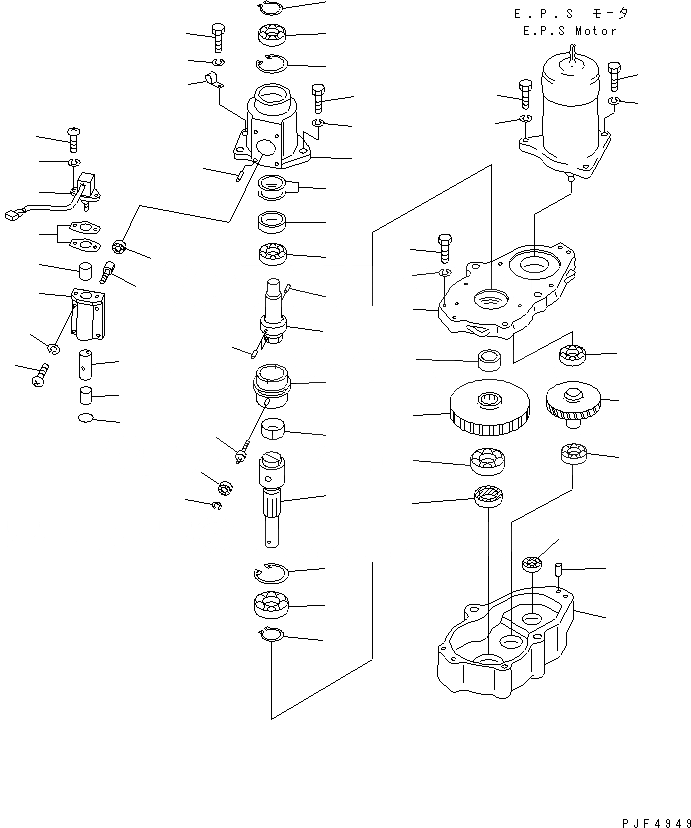 E.P.S モータ
E.P.S Motor

PJF4949