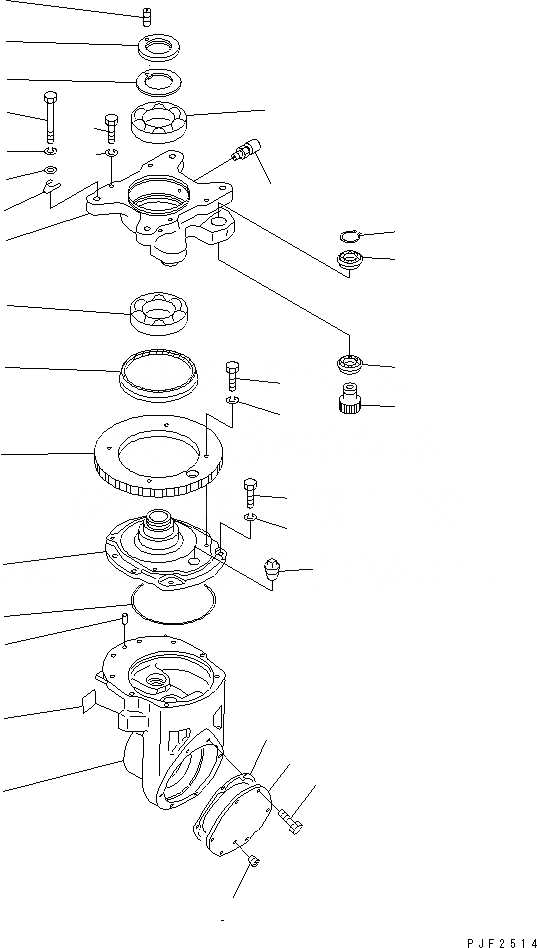 PJF2514