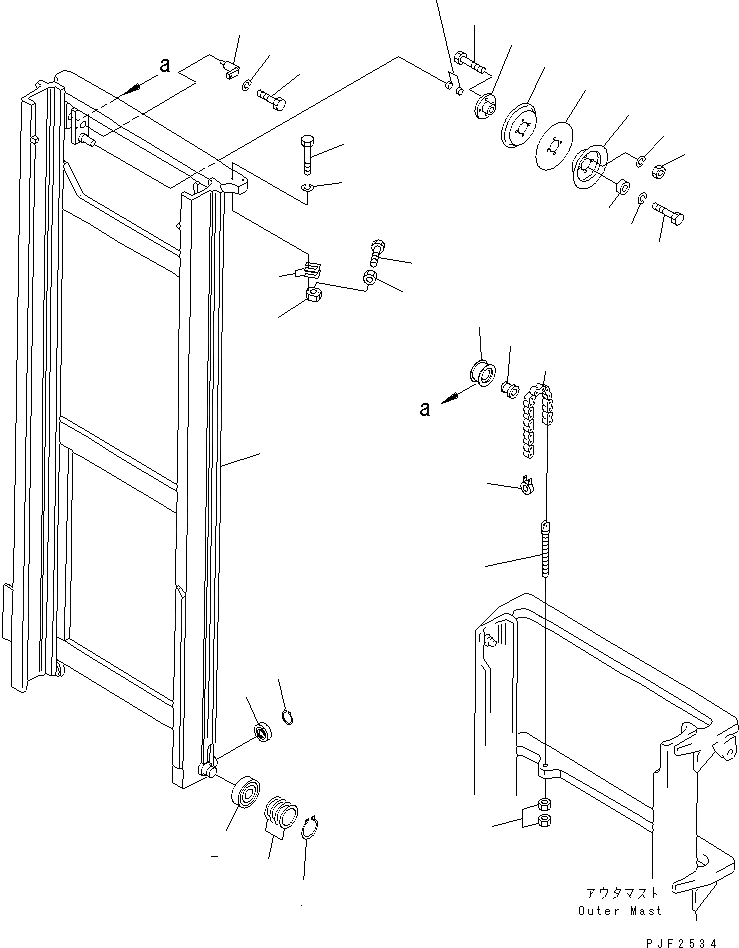 a

a

アウタマスト
Outer Mast

PJF2534