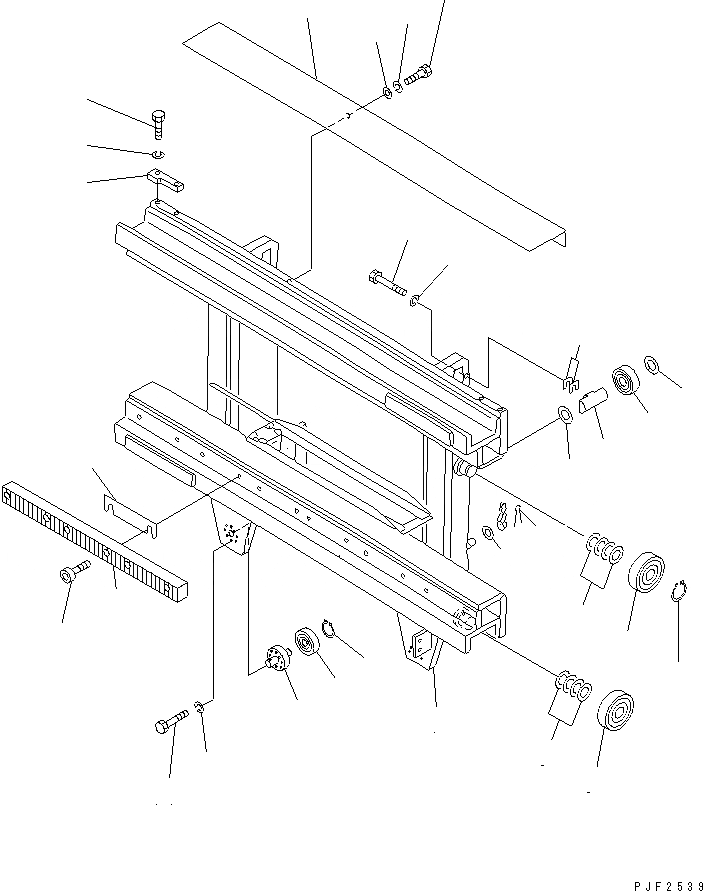 PJF2539