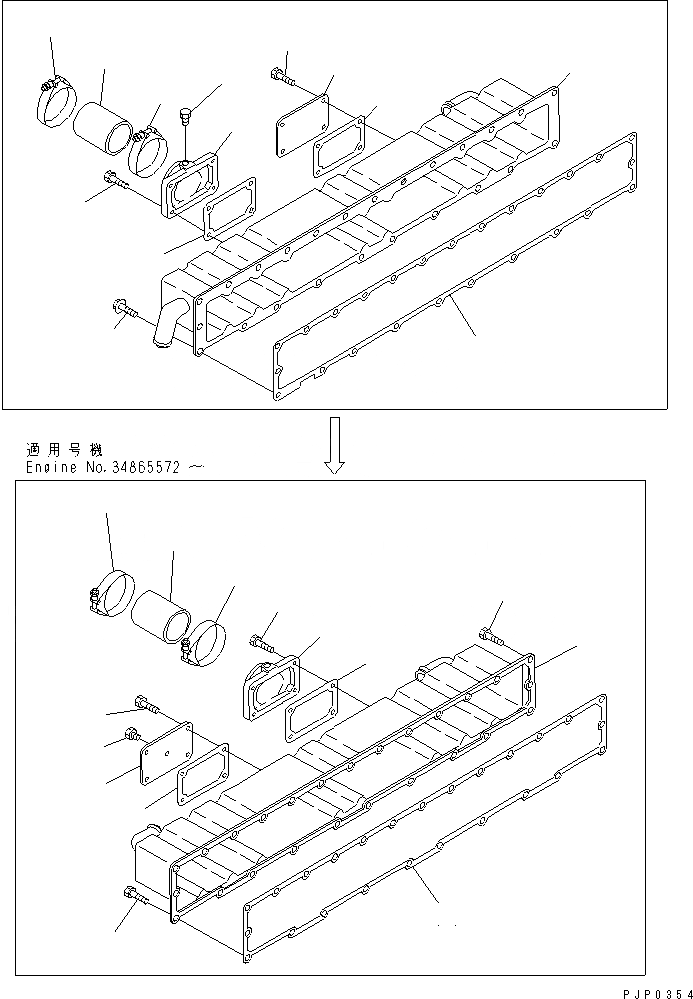 適用号機
Engine No. 34865572 ～

PJP0354