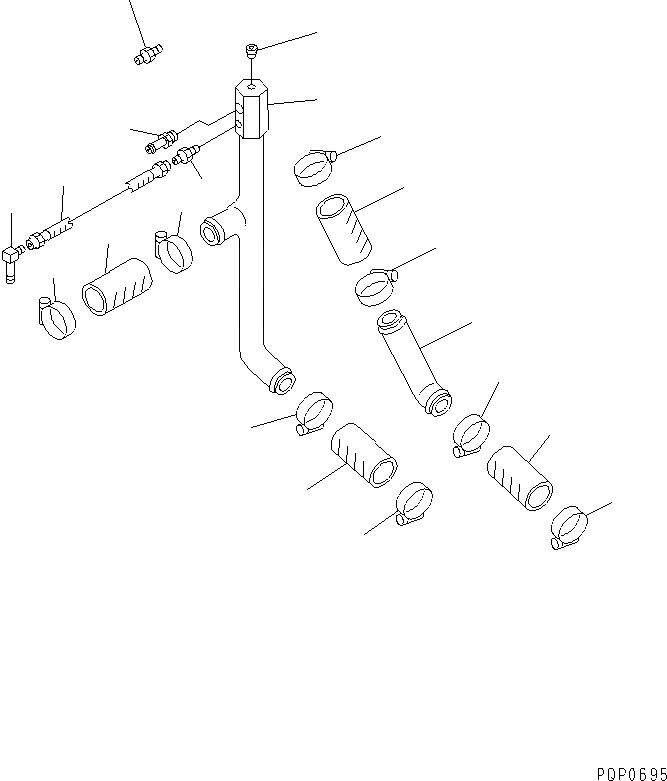 PQP0695