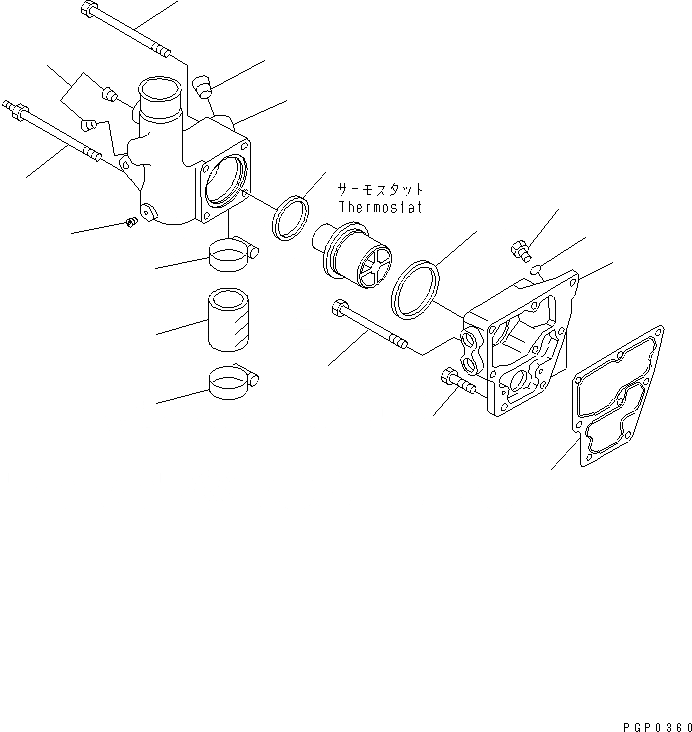 サーモスタット
Thermostat

PGP0360