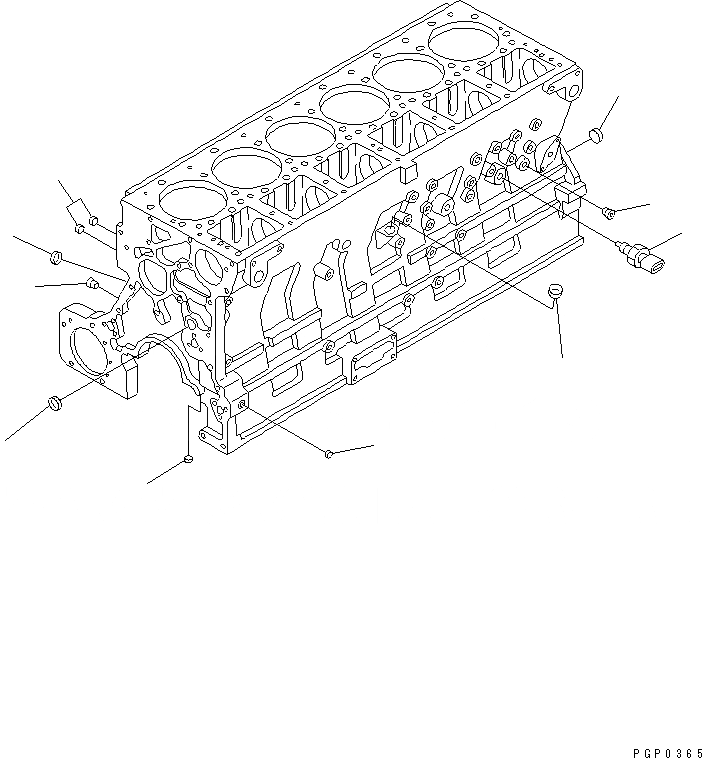 PGP0365