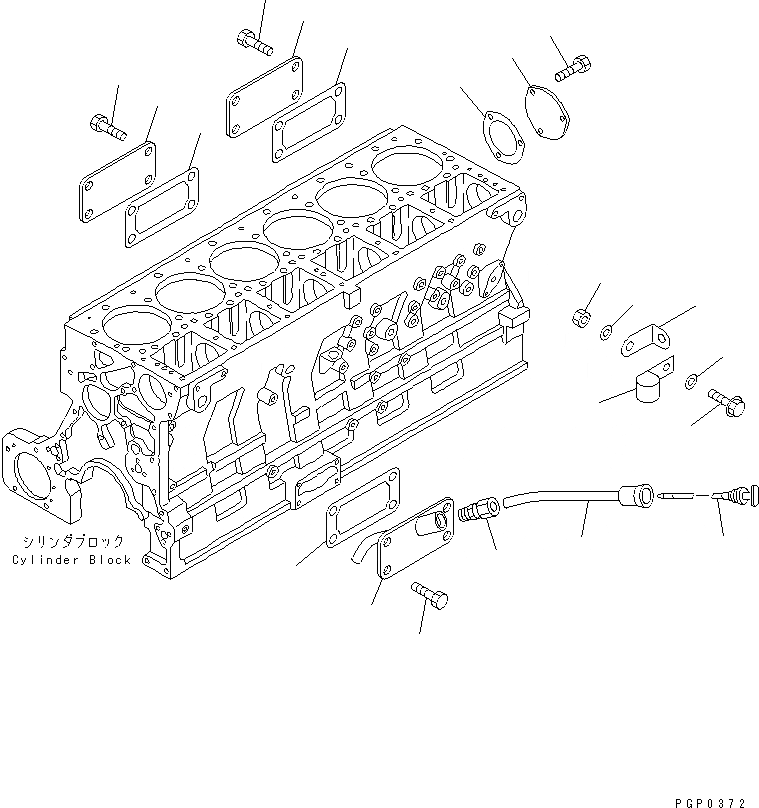 シリンダブロック
Cylinder Block

PGP0372