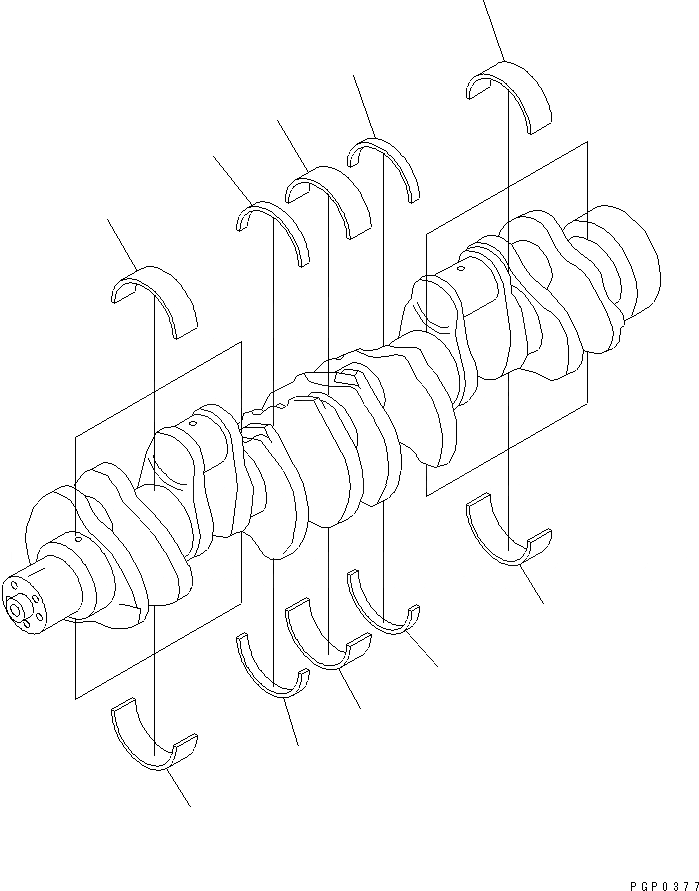 PGP0377