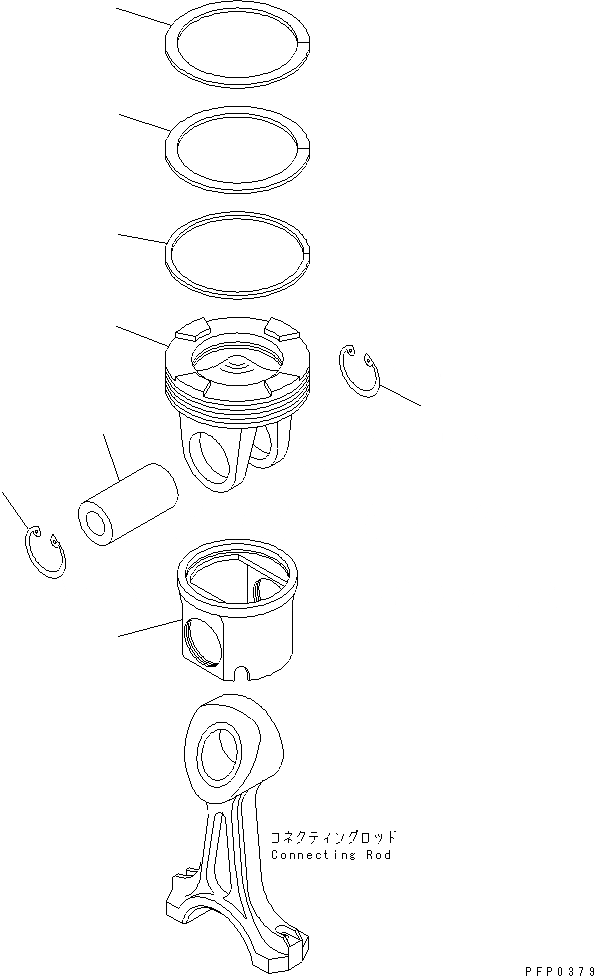 コネクティングロッド
Connecting Rod

PFP0379