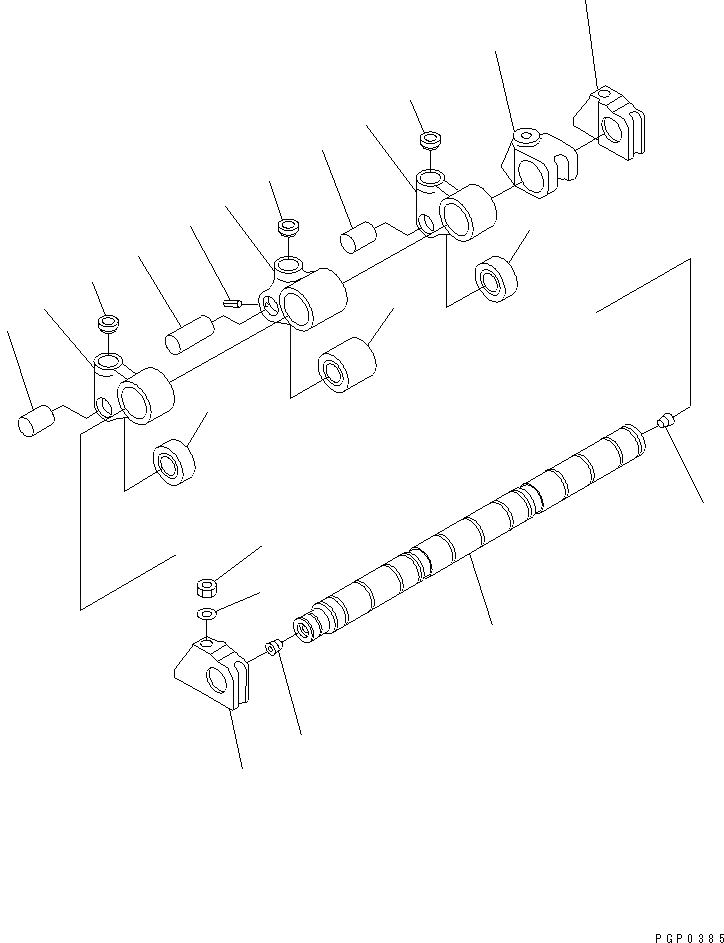 PGP0385