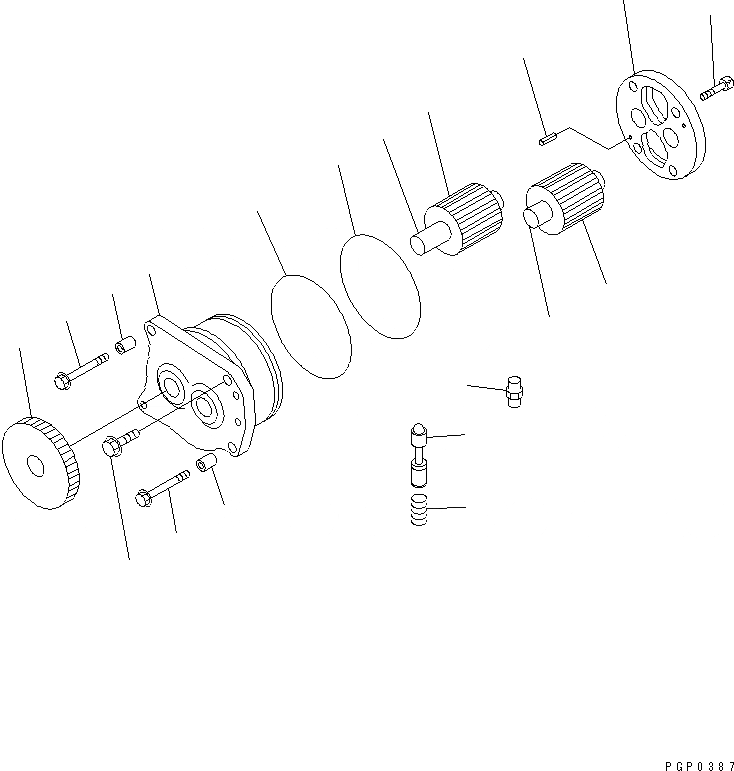 PGP0387