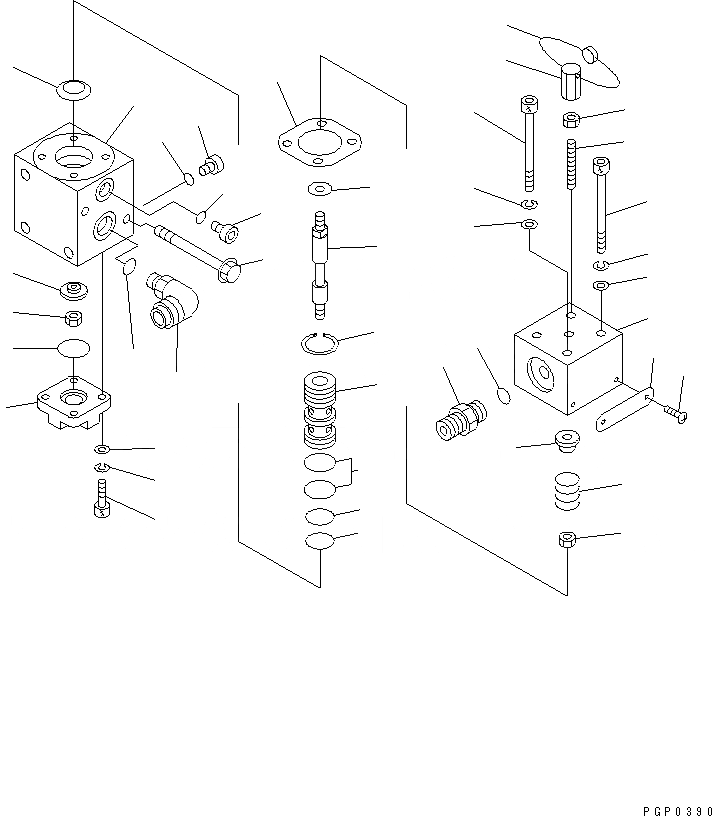 PGP0390