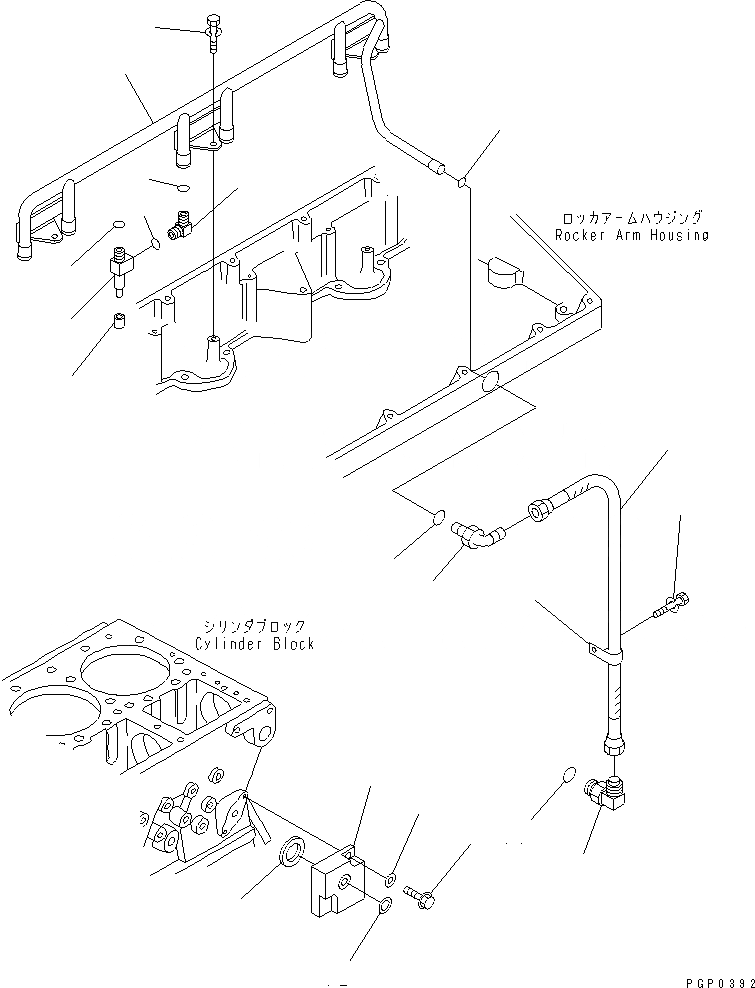 ロッカアームハウジング
Rocker Arm Housing

シリンダブロック
Cylinder Block

PGP0392