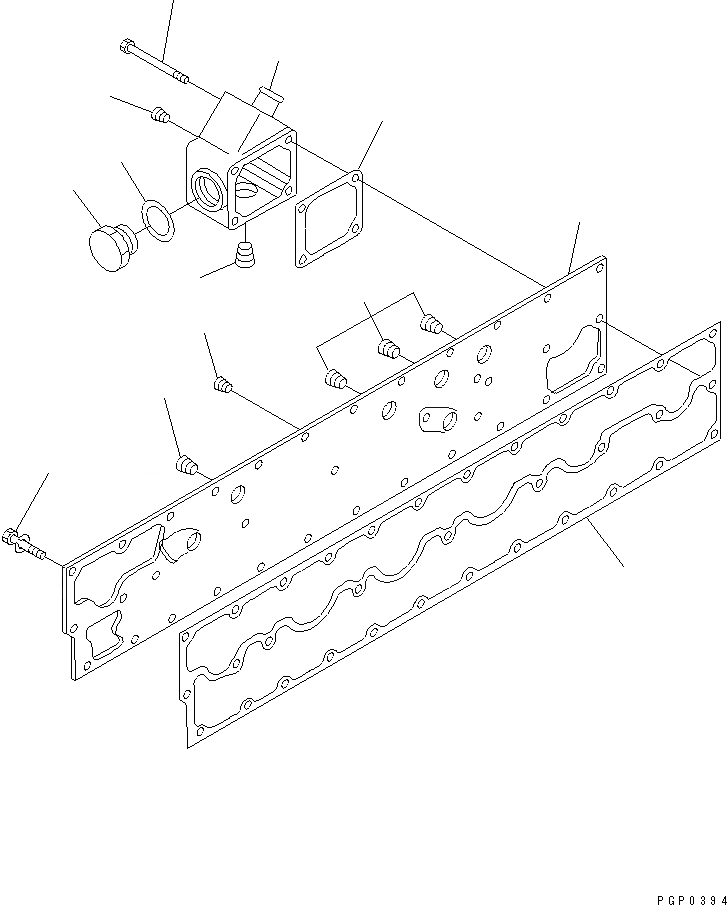 PGP0394