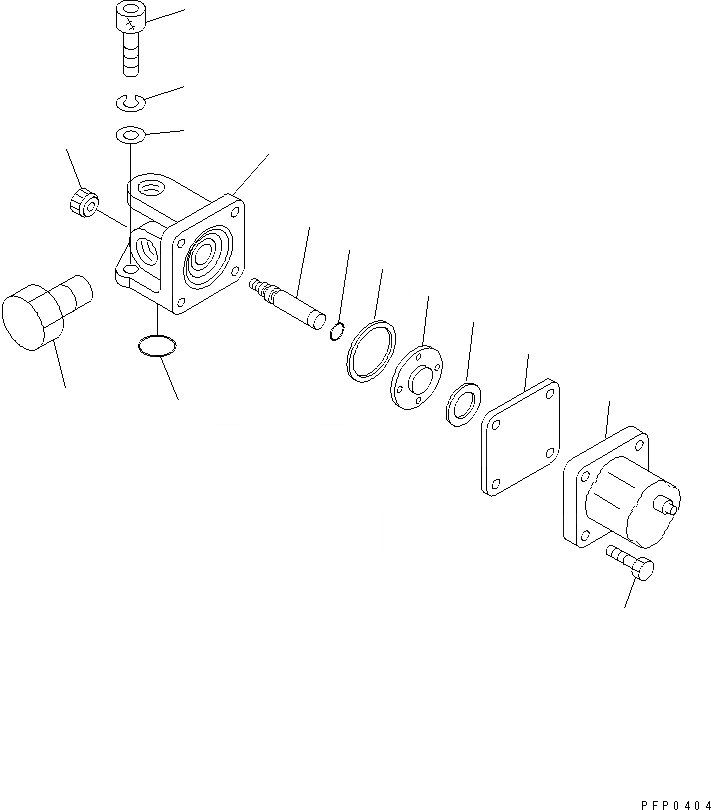 PFP0404