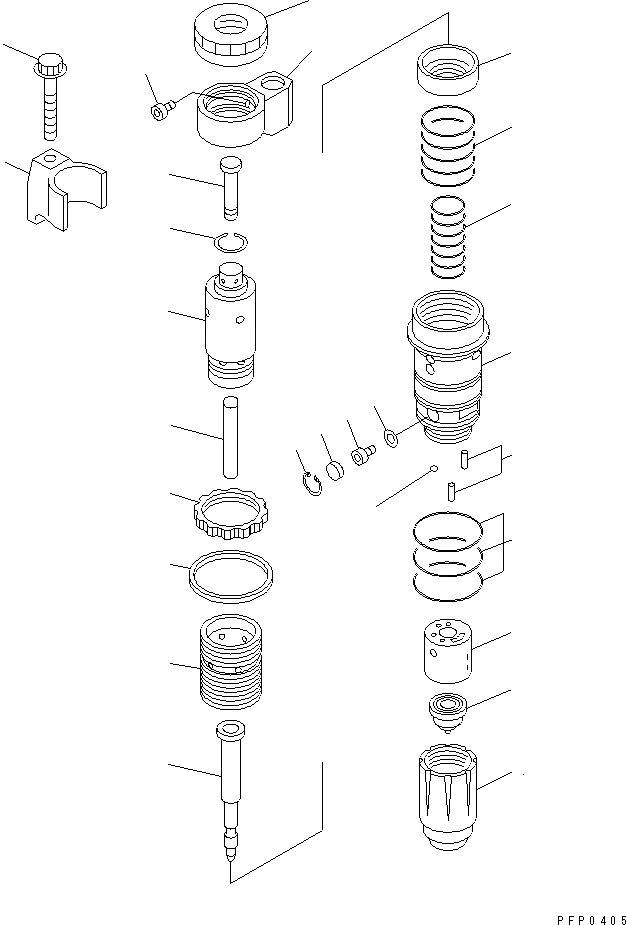 PFP0405