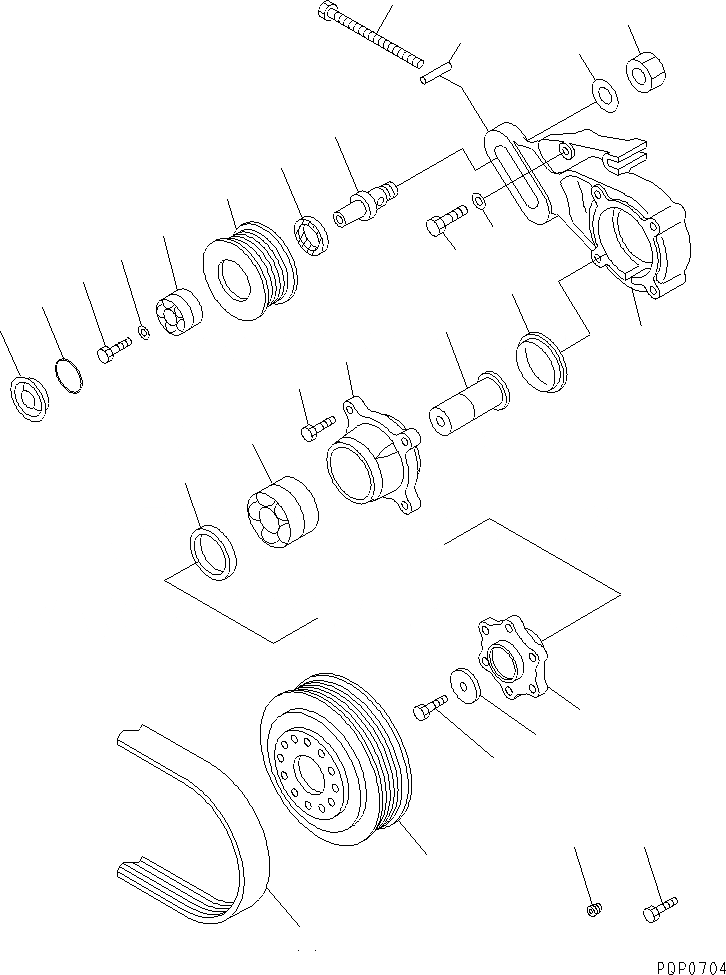 PDP0704