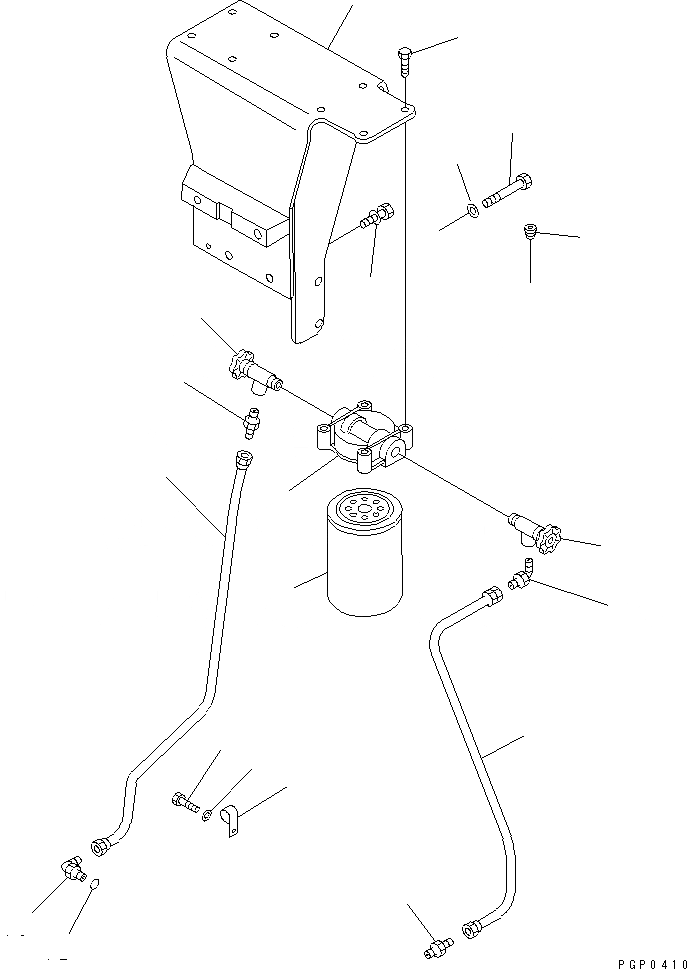 PGP0410