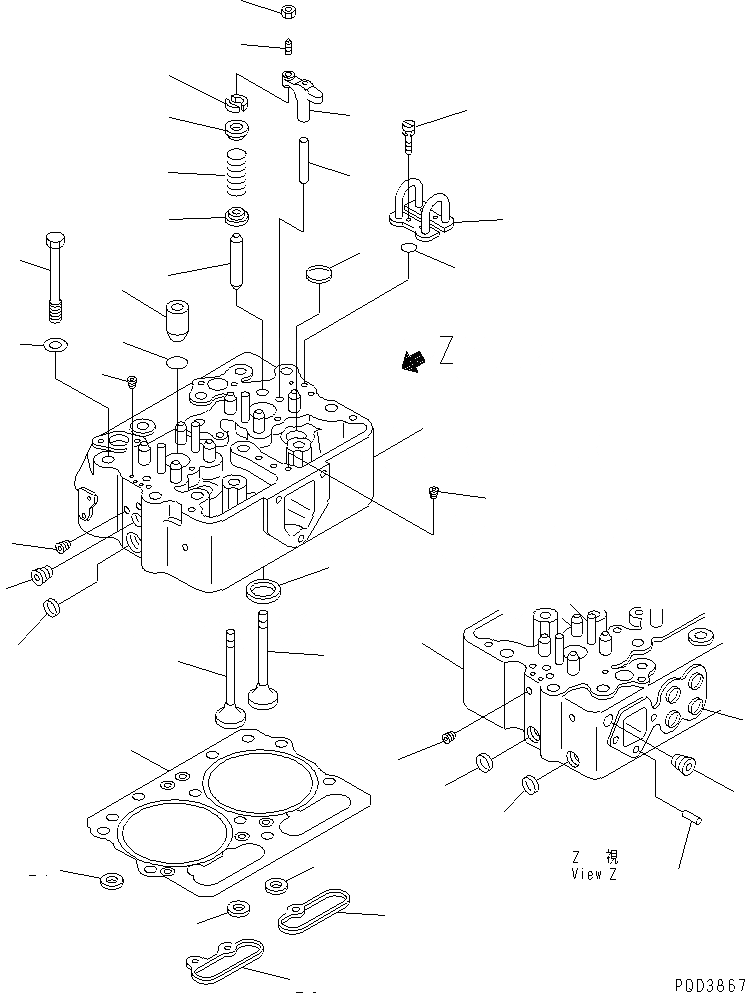 Z

Z 視
View Z

P0D3867