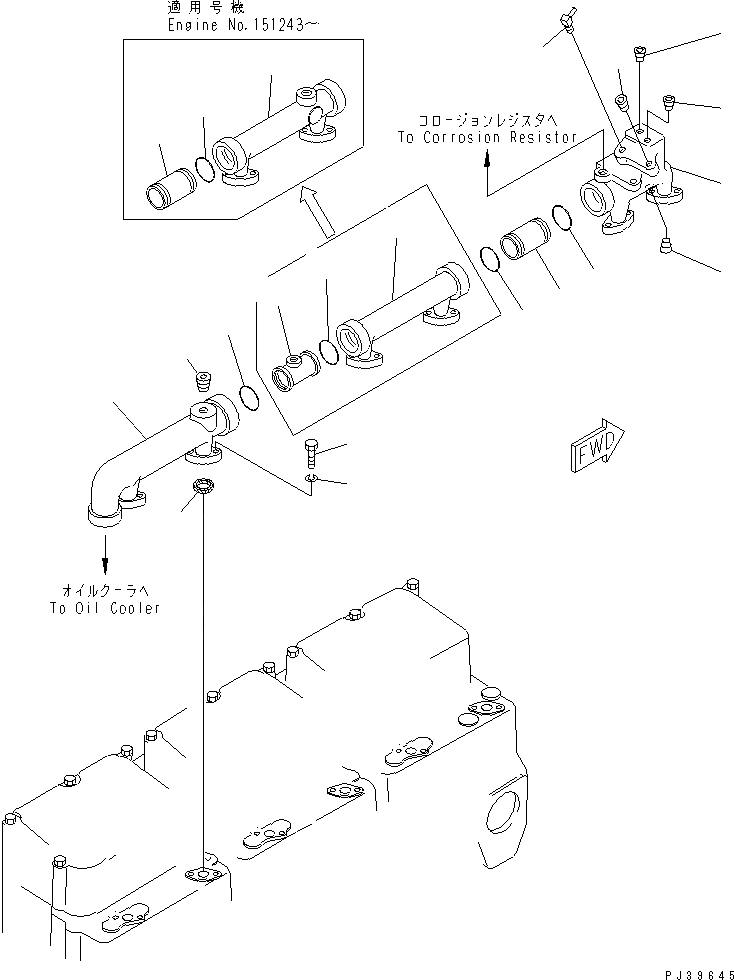 適用号機
Engine No.151243~

コロージョンレジスタへ
To Corrosion Resistor

FWD

オイルクーラへ
To Oil Cooler

PJ39645