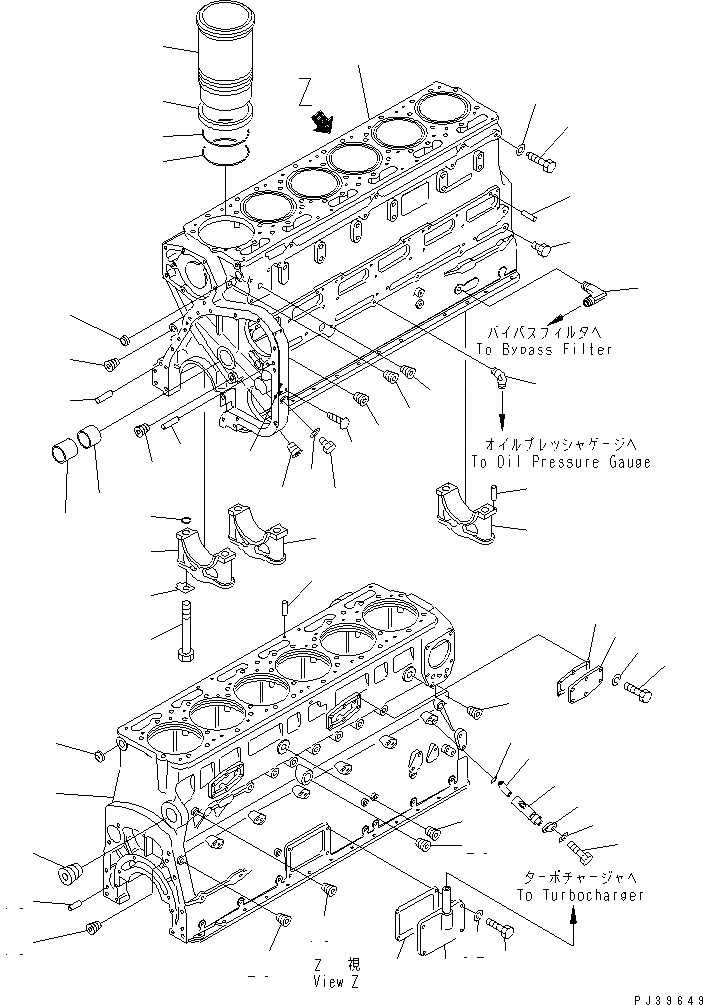 Z

バイパスフィルタへ
To Bypass Filter

オイルプレッシャゲージへ
To Oil Pressure Gauge

ターボチャージャへ
To Turbocharger

Z 視
View Z

PJ39649