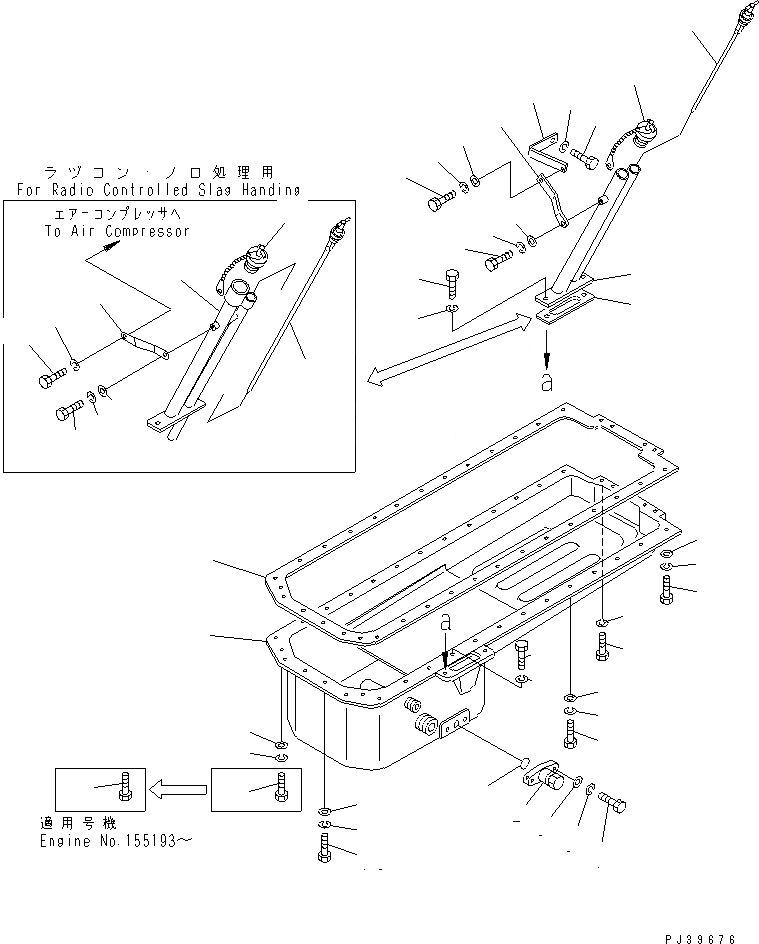 ラヅコン・ノロ処理用
For Radio Controlled Slag Handing

エアーコンプレッサへ
To Air Compressor

a

a

適用号機
Engine No.155193～

PJ39676