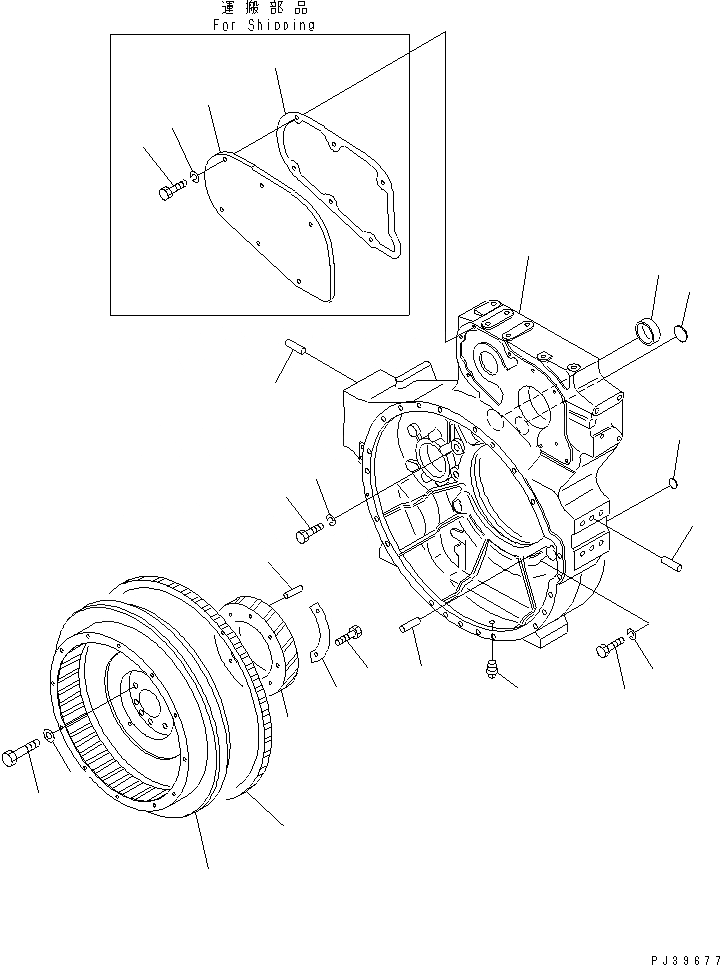 運搬部品
For Shipping

PJ39677