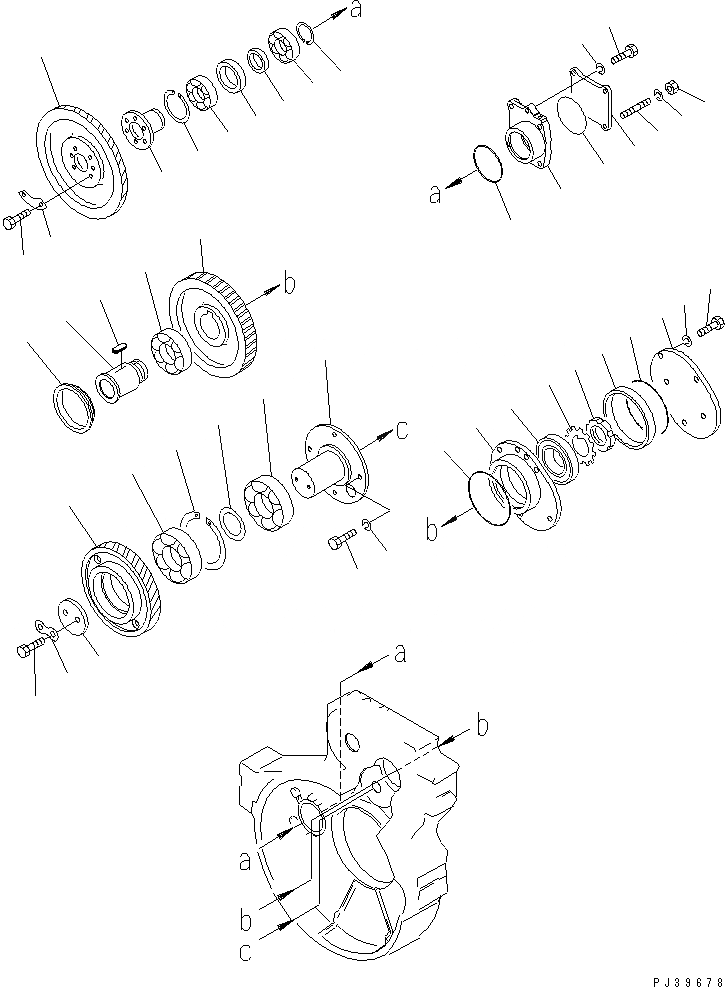 a
a
b
c
b
a
b
a
b
c
PJ39678