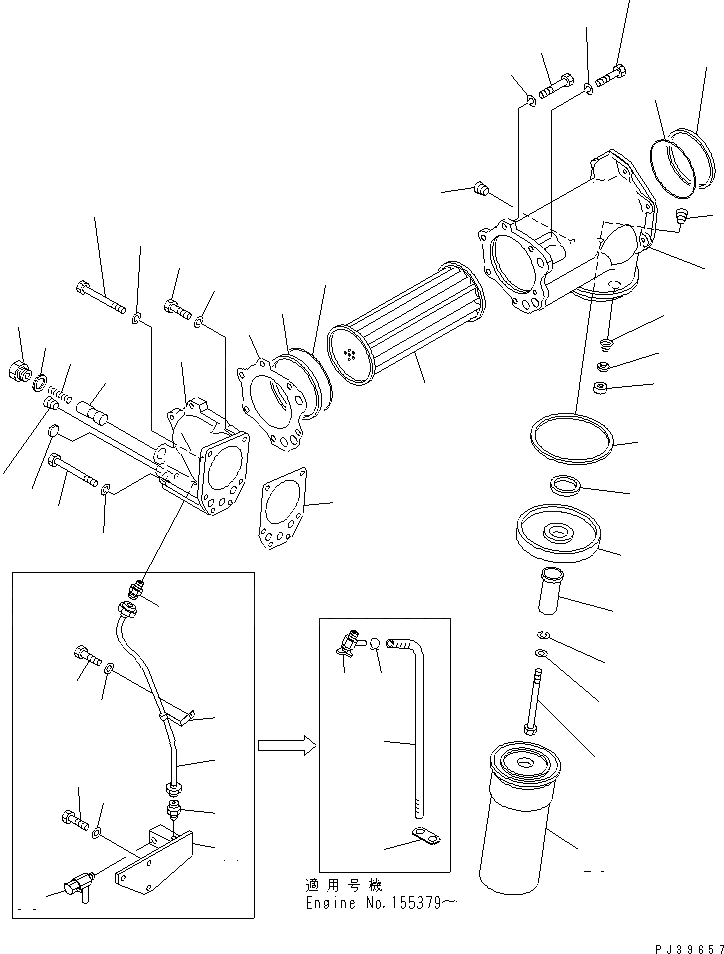 適用号機
Engine No.155379~

PJ39657