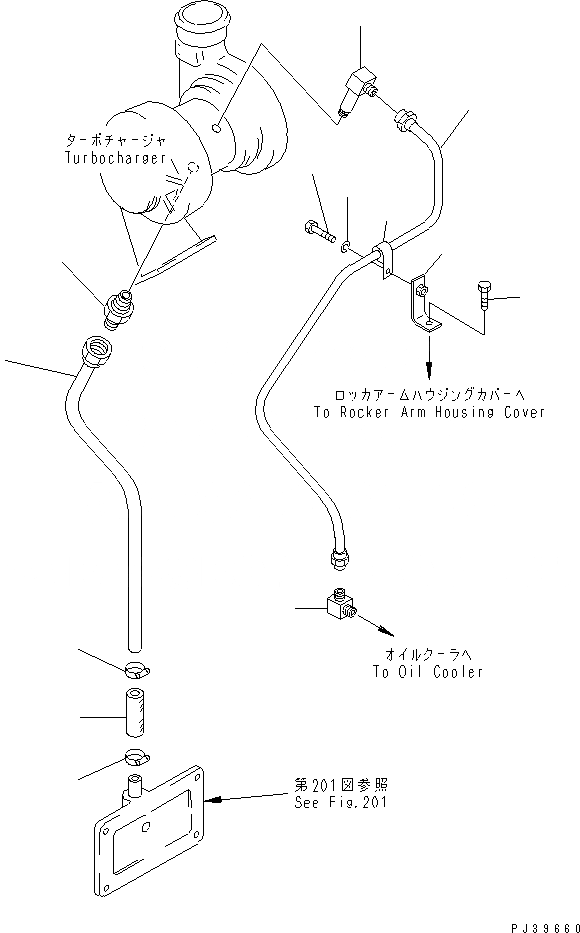 ターボチャージャ
Turbocharger

ロッカアームハウジングカバーへ
To Rocker Arm Housing Cover

オイルクーラへ
To Oil Cooler

第201図参照
See Fig.201

PJ39660