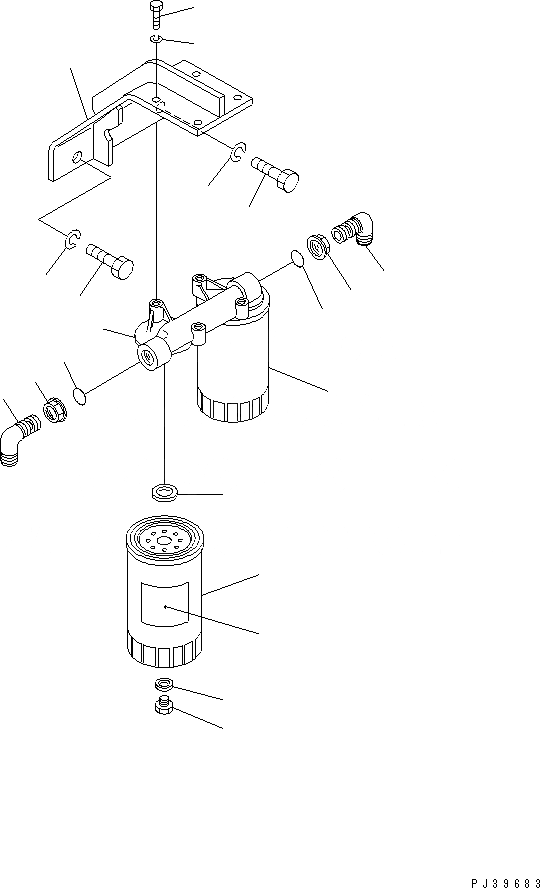 PJ39683