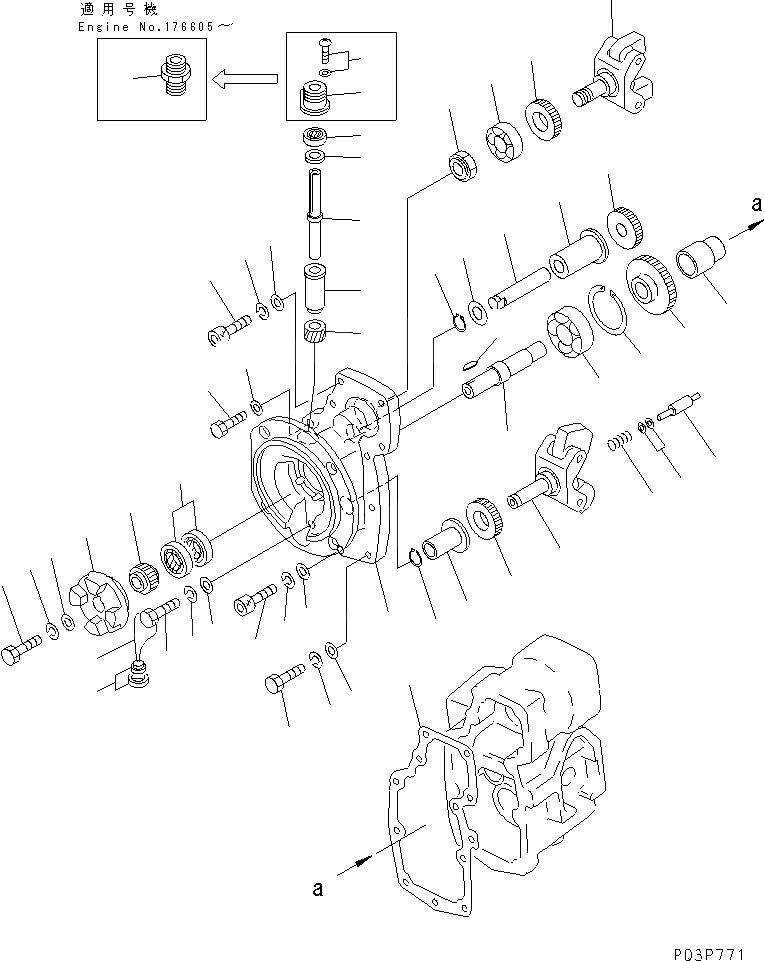 適用号機
Engine No.176605～

a

a

P03P771