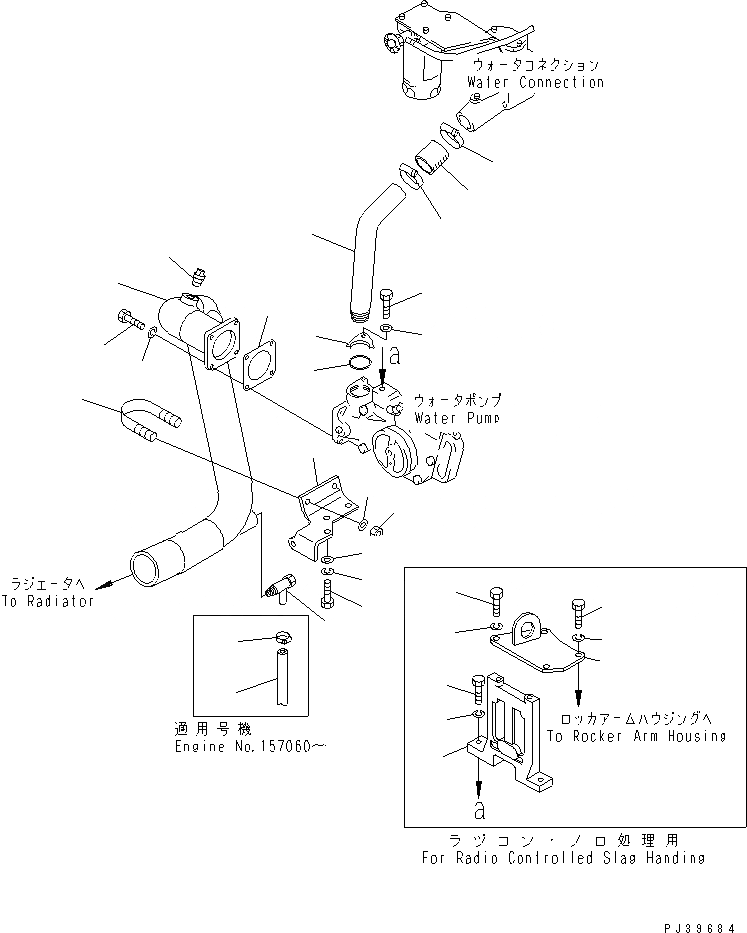 ウォータコネクション
Water Connection

a

ウォータポンプ
Water Pump

ラジエータへ
To Radiator

適用号機
Engine No.157060～

ロッカアームハウジングへ
To Rocker Arm Housing

a

ラジコン・ノロ処理用
For Radio Controlled Slag Handing

PJ39684