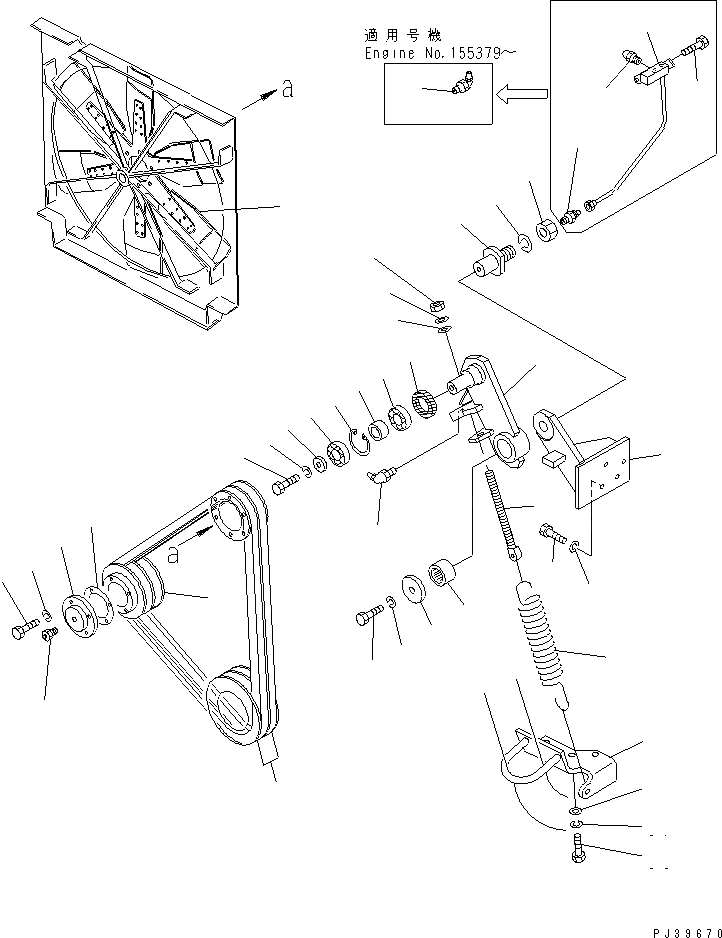 適用号機
Engine No.155379~

a

a

PJ39670