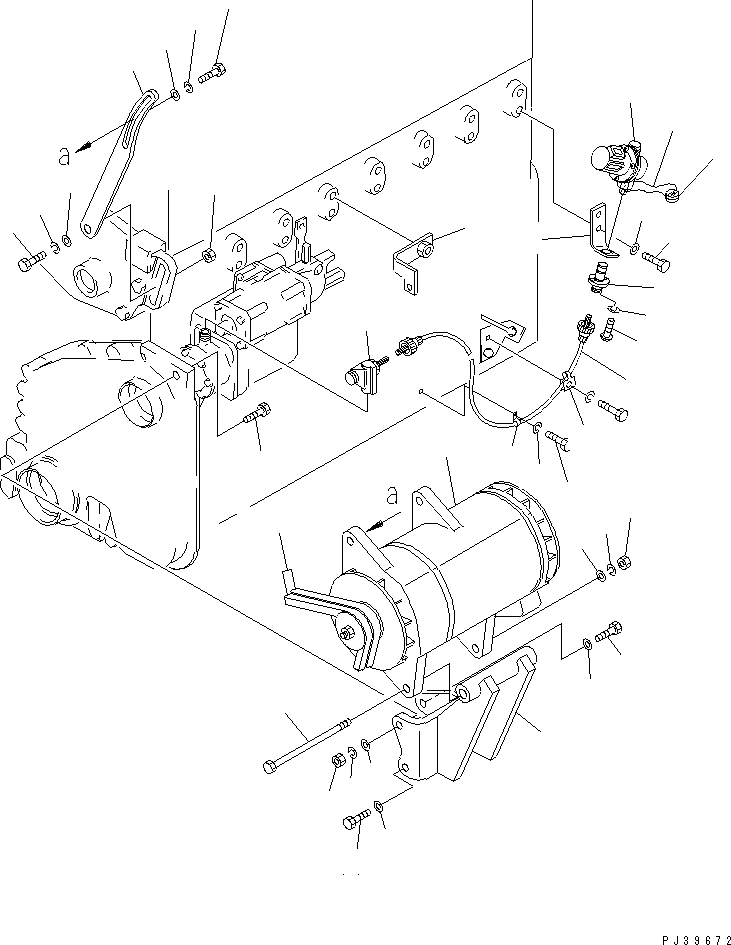 a

a

PJ39672